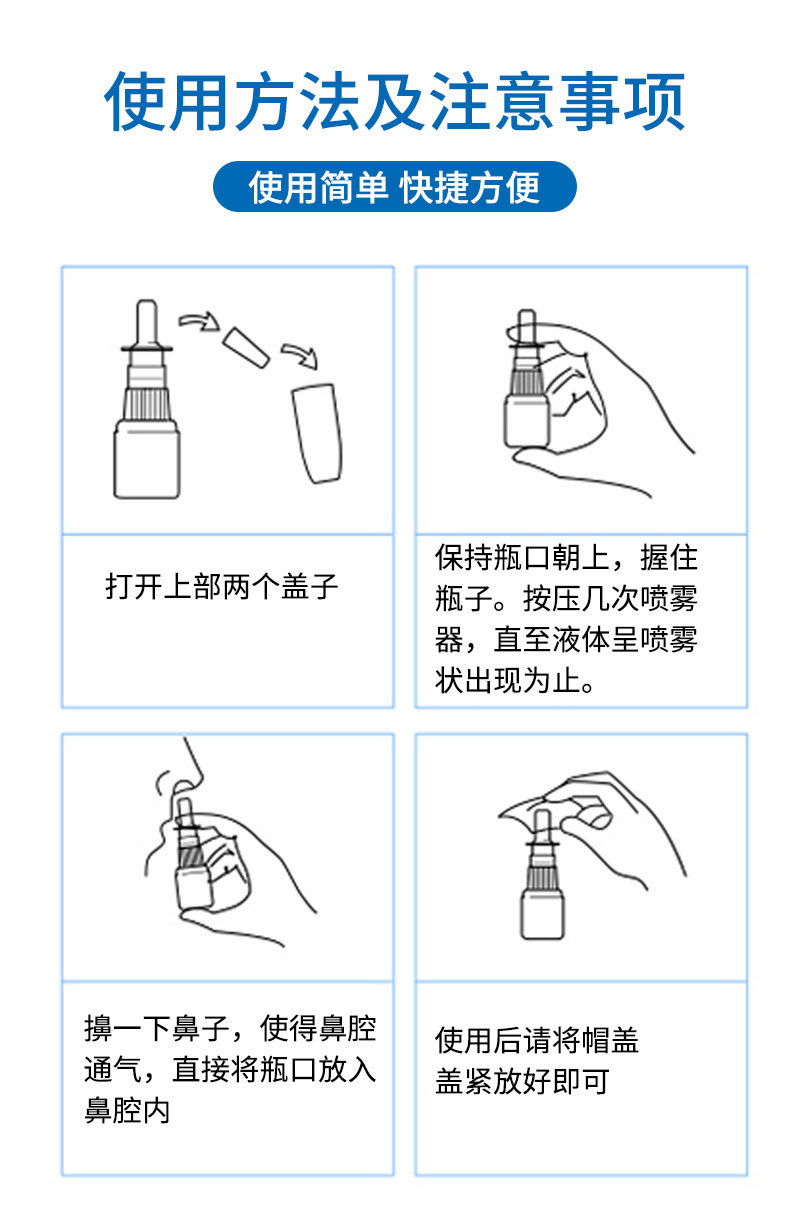 使用方法及注意事项

使用简单 快捷方便

打开上部两个盖子

保持瓶口朝上，握住瓶子。按压几次喷雾器，直至液体呈喷雾状出现为止。

擤一下鼻子，使得鼻腔通气，直接将瓶口放入鼻腔内

使用后请将帽盖盖紧放好即可