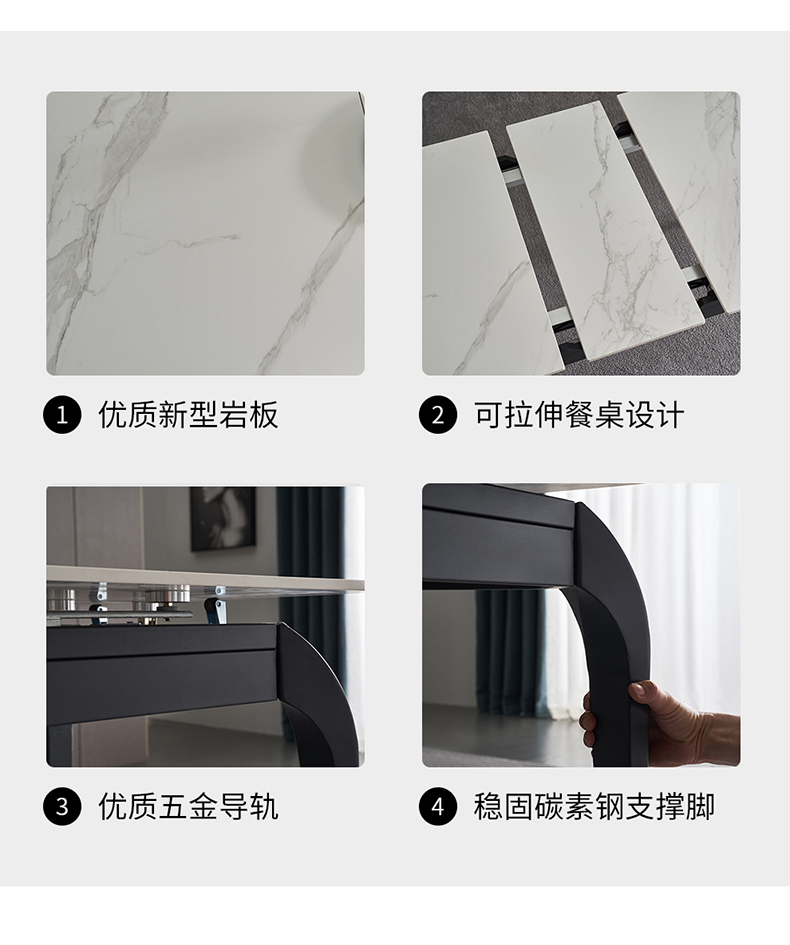 1 优质新型岩板

2 可拉伸餐桌设计

3 优质五金导轨

4 稳固碳素钢支撑脚