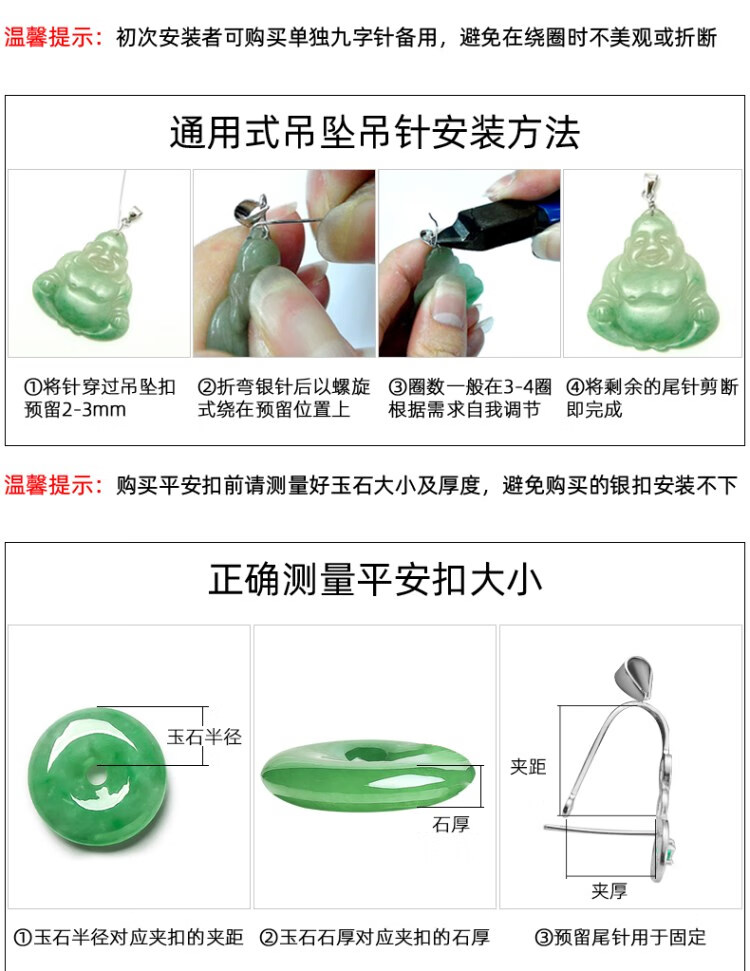 温馨提示：初次安装者可购买单独九字针备用，避免在绕圈时不美观或折断

通用式吊坠吊针安装方法

①将针穿过吊坠扣预留2-3mm

②折弯银针后以螺旋式绕在预留位置上

③圈数一般在3-4圈根据需求自我调节

④将剩余的尾针剪断即完成

温馨提示：购买平安扣前请测量好玉石大小及厚度，避免购买的银扣安装不下

正确测量平安扣大小

玉石半径

石厚

夹距

夹厚

①玉石半径对应夹扣的夹距

②玉石石厚对应夹扣的石厚

③预留尾针用于固定