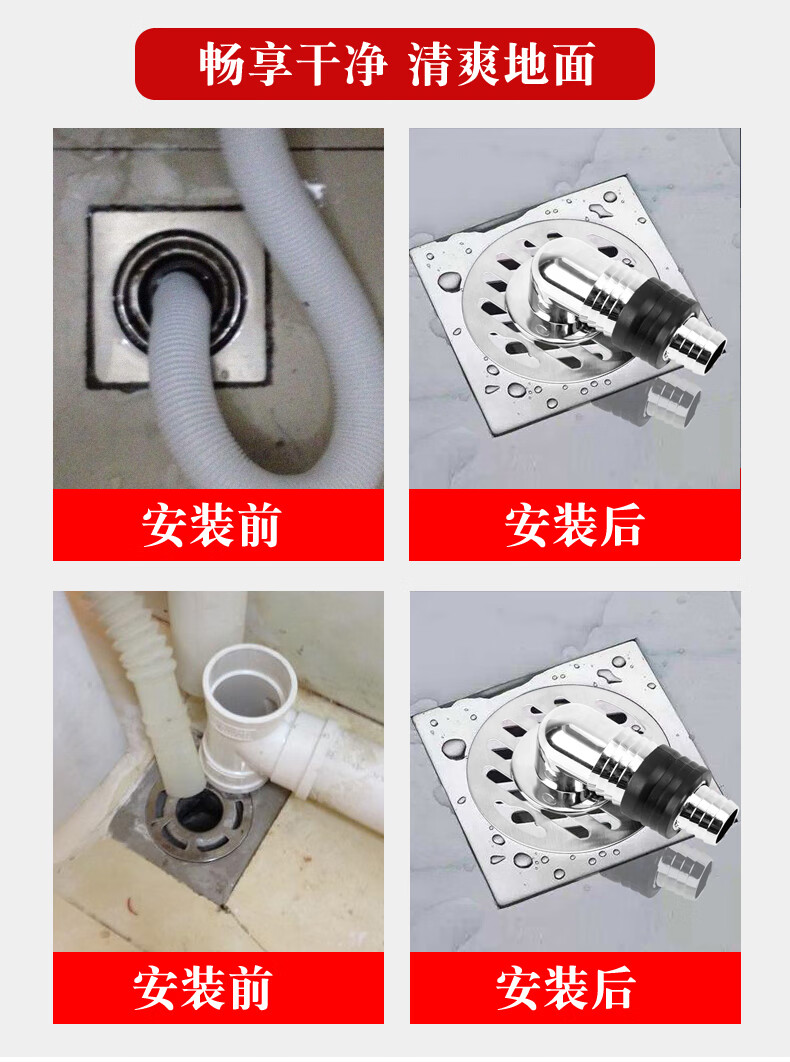 畅享干净 清爽地面

安装前

安装后

安装前

安装后