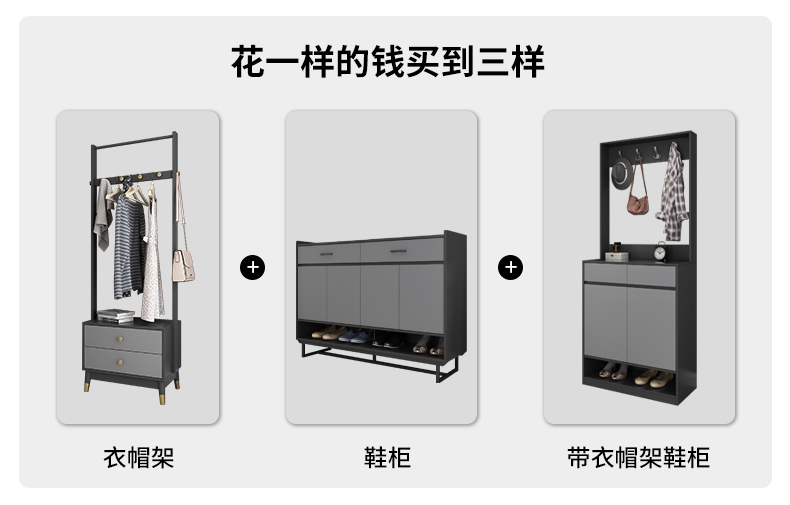 花一样的钱买到三样

衣帽架

+

鞋柜

+

带衣帽架鞋柜