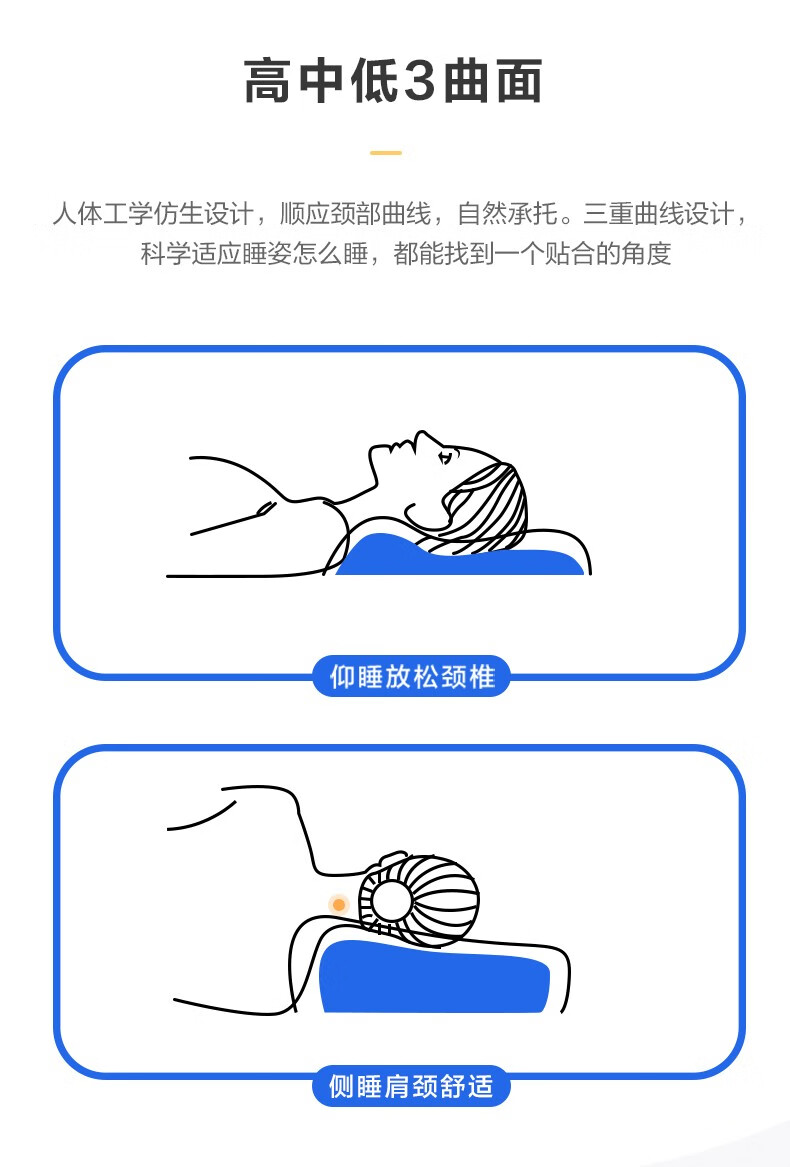 高中低3曲面

人体工学仿生设计，顺应颈部曲线，自然承托。三重曲线设计，科学适应睡姿怎么睡，都能找到一个贴合的角度

仰睡放松颈椎

侧睡肩颈舒适