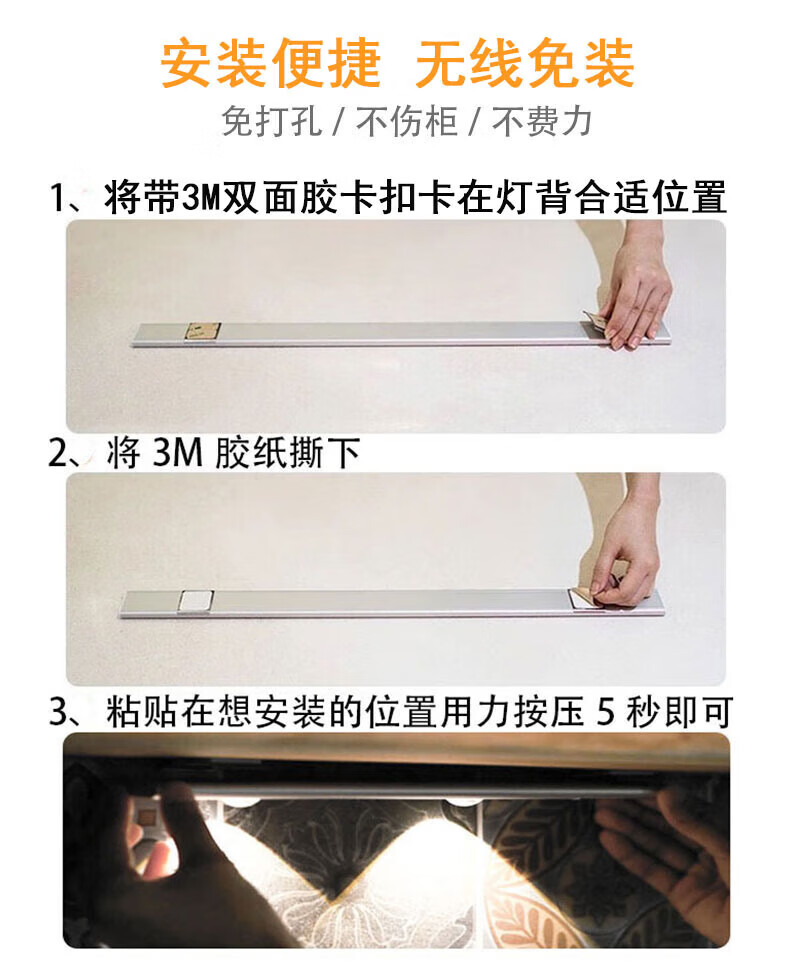 安装便捷 无线免装

免打孔 / 不伤柜 / 不费力

1、将带3M双面胶卡扣卡在灯背合适位置

2、将 3M 胶纸撕下

3、粘贴在想安装的位置用力按压 5 秒即可