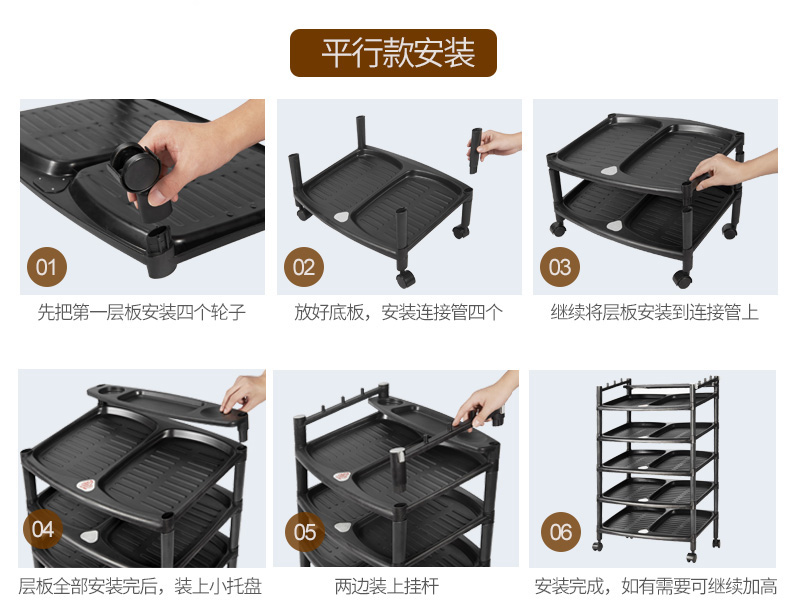 平行款安装

01
先把第一层板安装四个轮子

02
放好底板，安装连接管四个

03
继续将层板安装到连接管上

04
层板全部安装完后，装上小托盘

05
两边装上挂杆

06
安装完成，如有需要可继续加高