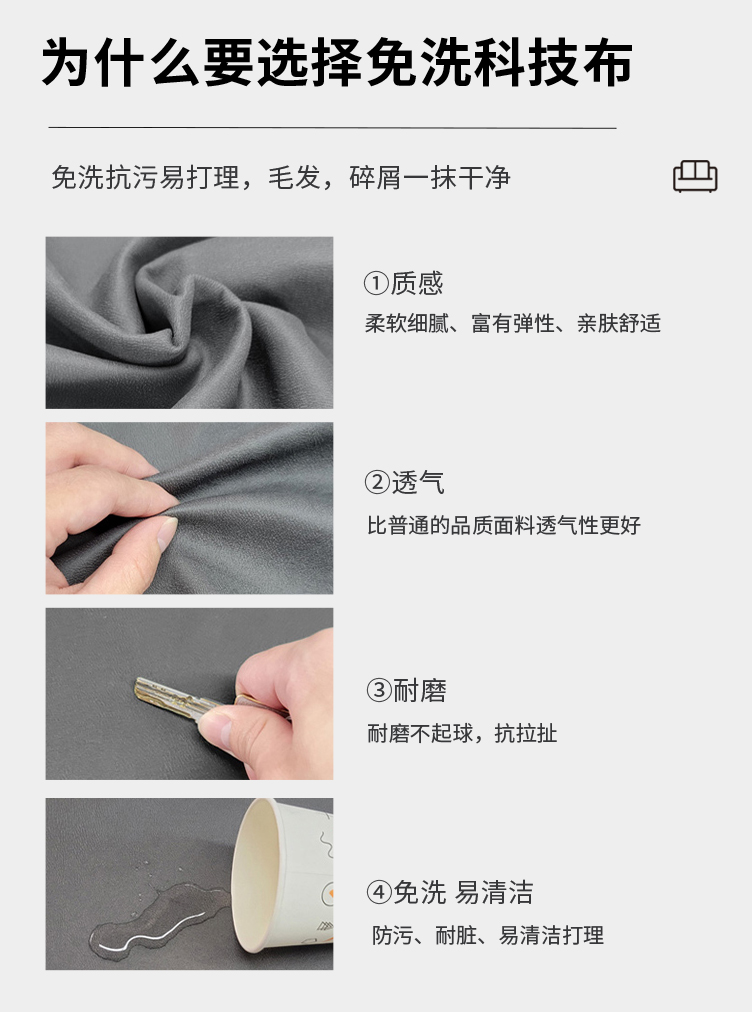 为什么要选择免洗科技布

免洗抗污易打理，毛发，碎屑一抹干净

①质感
柔软细腻、富有弹性、亲肤舒适

②透气
比普通的品质面料透气性更好

③耐磨
耐磨不起球，抗拉扯

④免洗 易清洁
防污、耐脏、易清洁打理