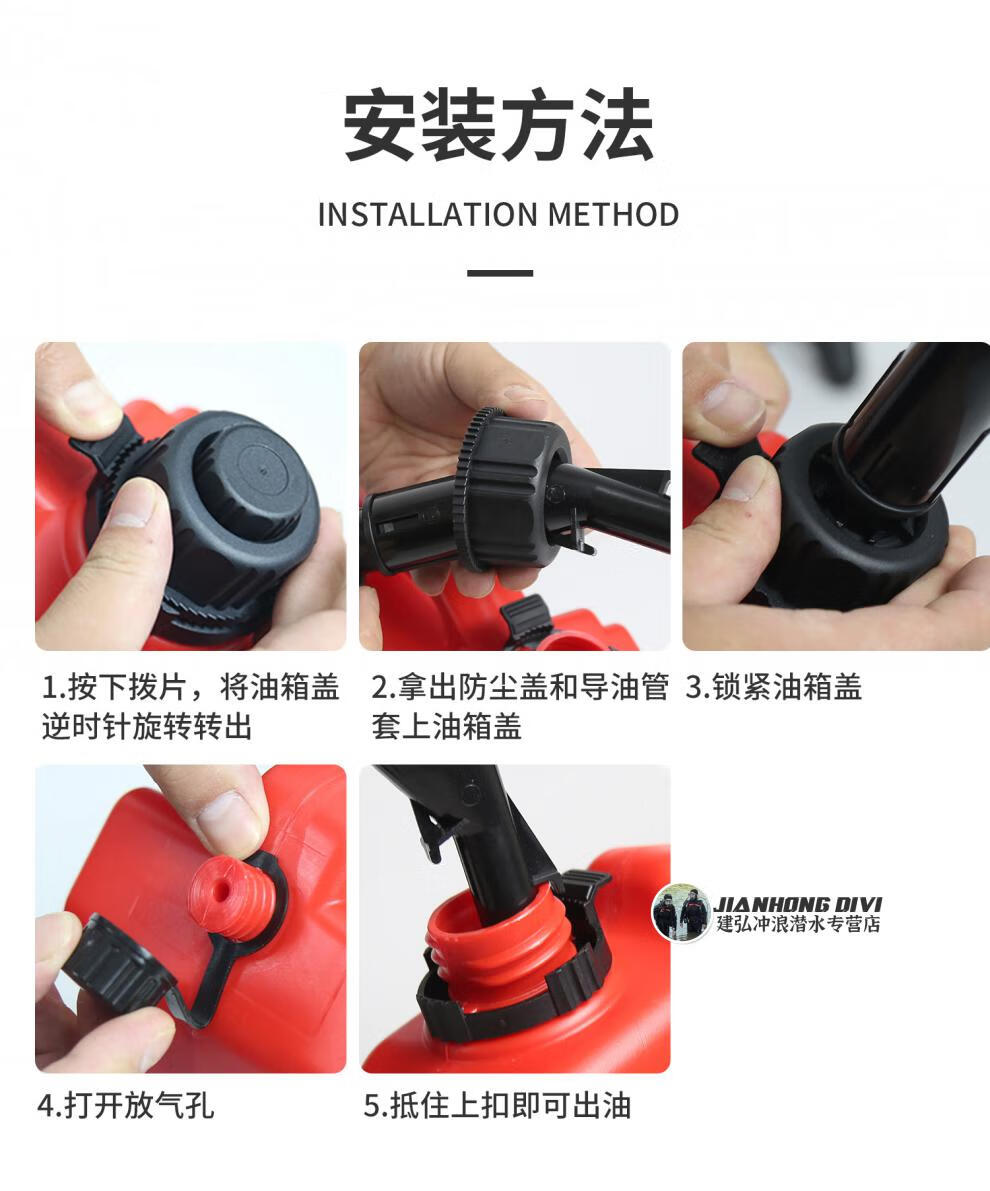 安装方法

INSTALLATION METHOD

1.按下拨片，将油箱盖逆时针旋转转出

2.拿出防尘盖和导油管套上油箱盖

3.锁紧油箱盖

4.打开放气孔

5.抵住上扣即可出油

JIANHONG DIVI
建弘冲浪潜水专营店