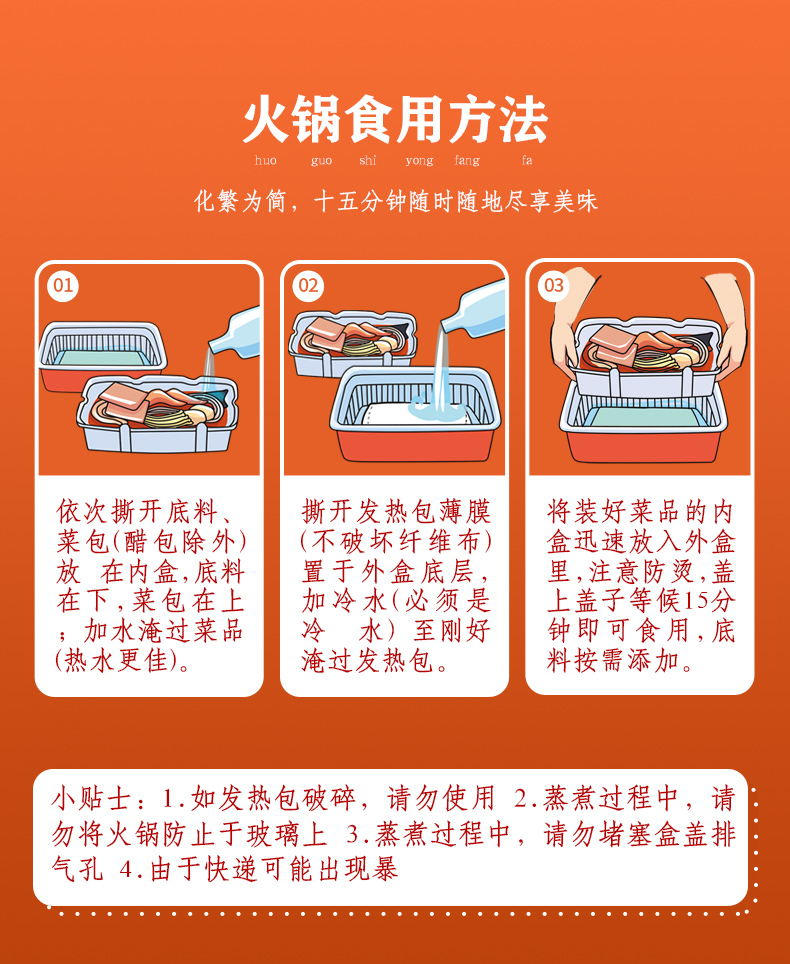 火锅食用方法
huo guo shi yong fang fa

化繁为简，十五分钟随时随地尽享美味

01

依次撕开底料、菜包(醋包除外)放 在内盒,底料在下,菜包在上；加水淹过菜品(热水更佳)。

02

撕开发热包薄膜(不破坏纤维布)置于外盒底层，加冷水(必须是冷 水)至刚好淹过发热包。

03

将装好菜品的内盒迅速放入外盒里,注意防烫,盖上盖子等候15分钟即可食用,底料按需添加。

小贴士：1.如发热包破碎，请勿使用 2.蒸煮过程中，请勿将火锅防止于玻璃上 3.蒸煮过程中，请勿堵塞盒盖排气孔 4.由于快递可能出现暴