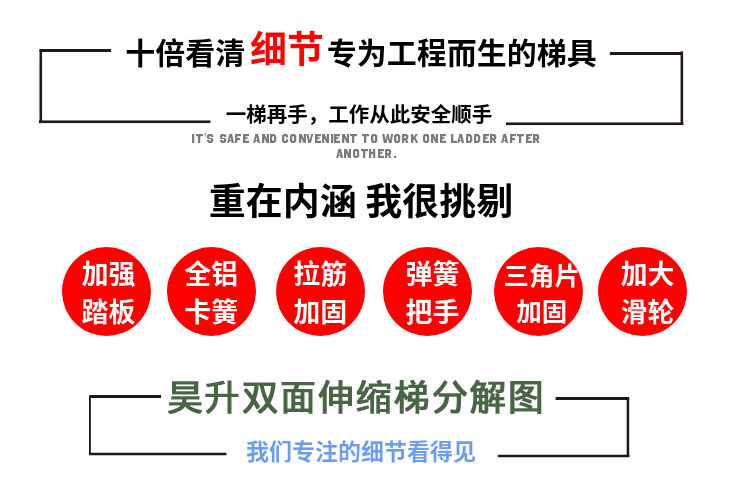 十倍看清细节专为工程而生的梯具

一梯再手，工作从此安全顺手

IT'S SAFE AND CONVENIENT TO WORK ONE LADDER AFTER ANOTHER.

重在内涵 我很挑剔

加强踏板

全铝卡簧

拉筋加固

弹簧把手

三角片加固

加大滑轮

昊升双面伸缩梯分解图

我们专注的细节看得见