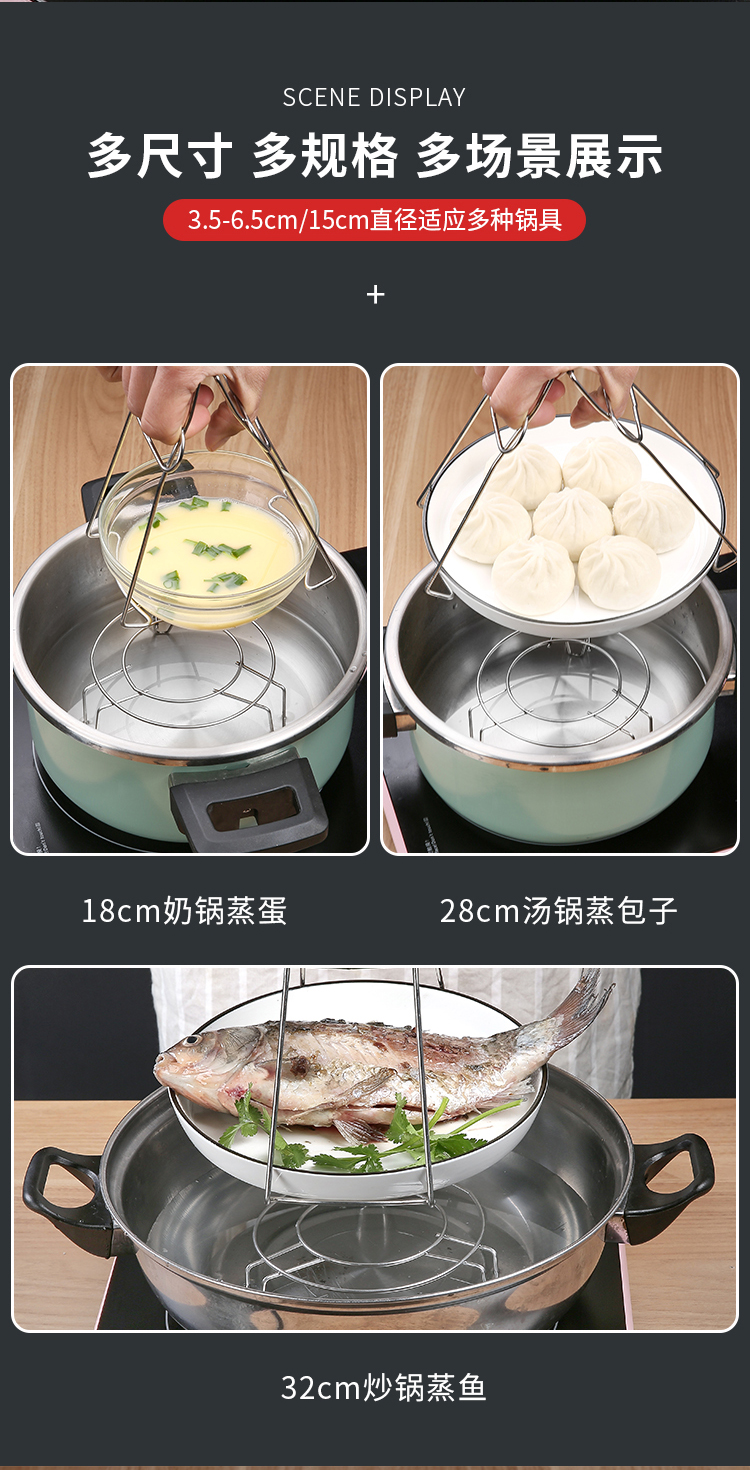 SCENE DISPLAY

多尺寸 多规格 多场景展示

3.5-6.5cm/15cm直径适应多种锅具

+

18cm奶锅蒸蛋

28cm汤锅蒸包子

32cm炒锅蒸鱼