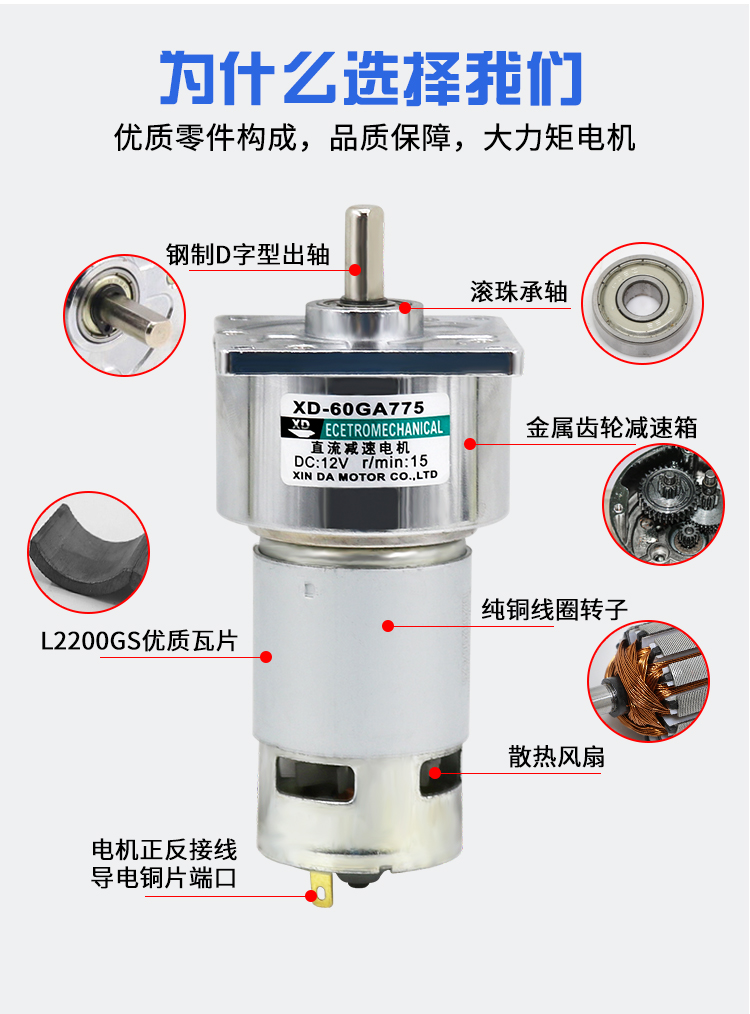 为什么选择我们
优质零件构成，品质保障，大力矩电机

钢制D字型出轴

滚珠承轴

XD-60GA775
XD ECETROMECHANICAL
直流减速电机
DC:12V r/min:15
XIN DA MOTOR CO.,LTD

金属齿轮减速箱

纯铜线圈转子

L2200GS优质瓦片

散热风扇

电机正反接线
导电铜片端口