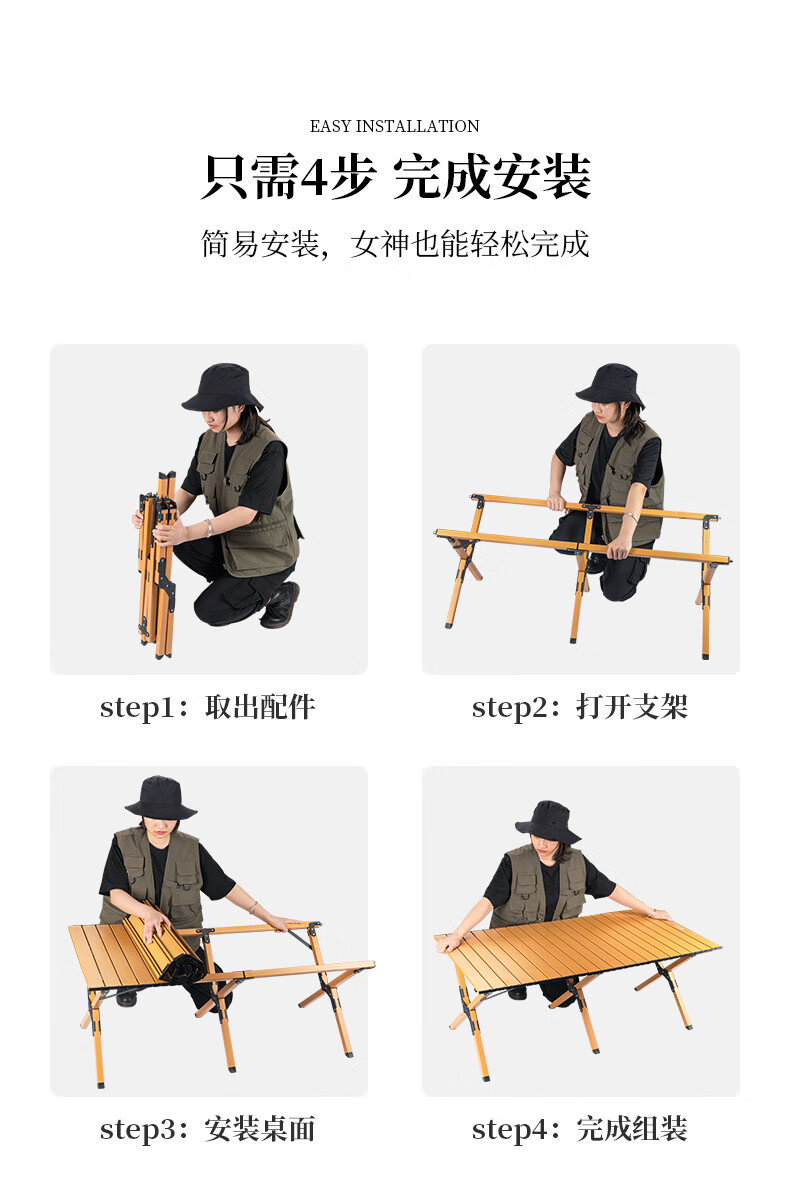 EASY INSTALLATION

只需4步 完成安装

简易安装，女神也能轻松完成

step1：取出配件

step2：打开支架

step3：安装桌面

step4：完成组装