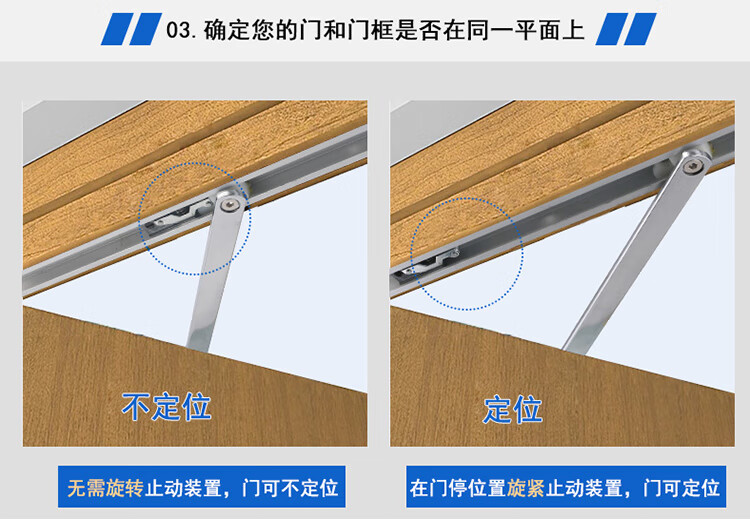 03. 确定您的门和门框是否在同一平面上

不定位

定位

无需旋转止动装置，门可不定位

在门停位置旋紧止动装置，门可定位