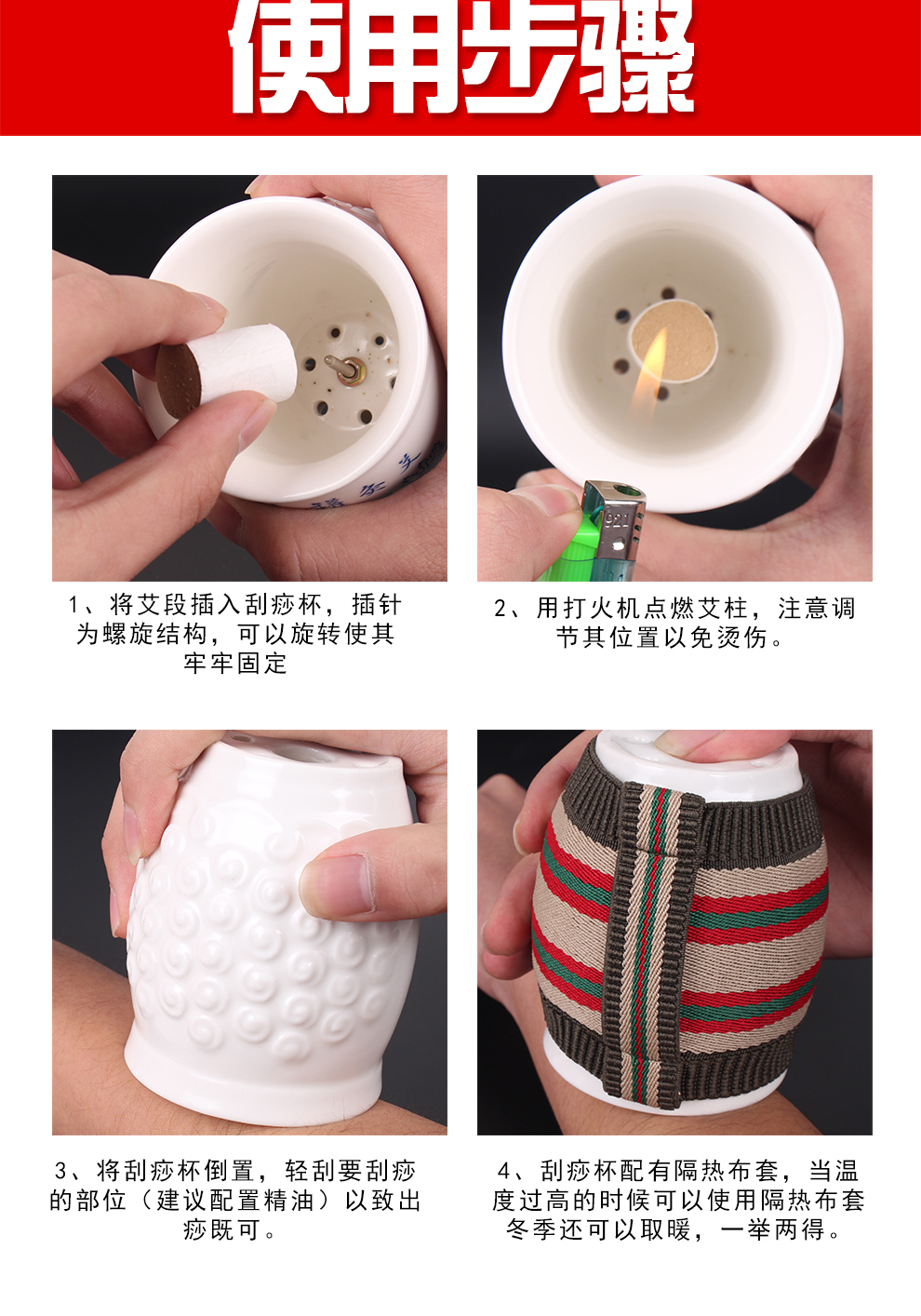 使用步骤

1、将艾段插入刮痧杯，插针为螺旋结构，可以旋转使其牢牢固定

2、用打火机点燃艾柱，注意调节其位置以免烫伤。

3、将刮痧杯倒置，轻刮要刮痧的部位（建议配置精油）以致出痧既可。

4、刮痧杯配有隔热布套，当温度过高的时候可以使用隔热布套冬季还可以取暖，一举两得。