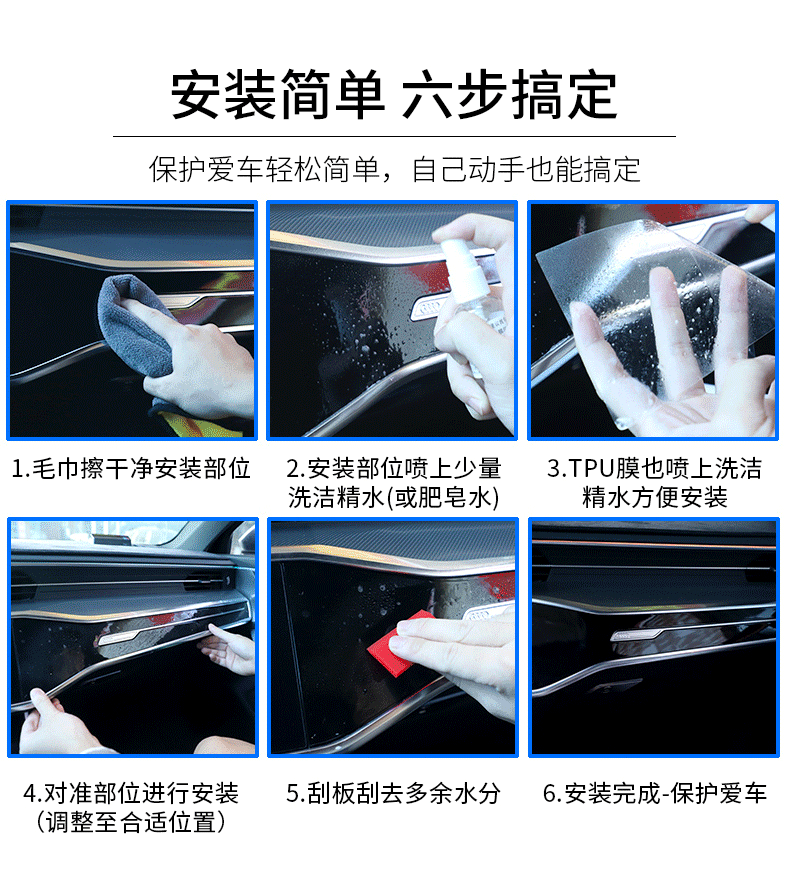 安装简单 六步搞定

保护爱车轻松简单，自己动手也能搞定

1.毛巾擦干净安装部位

2.安装部位喷上少量洗洁精水(或肥皂水)

3.TPU膜也喷上洗洁精水方便安装

4.对准部位进行安装（调整至合适位置）

5.刮板刮去多余水分

6.安装完成-保护爱车