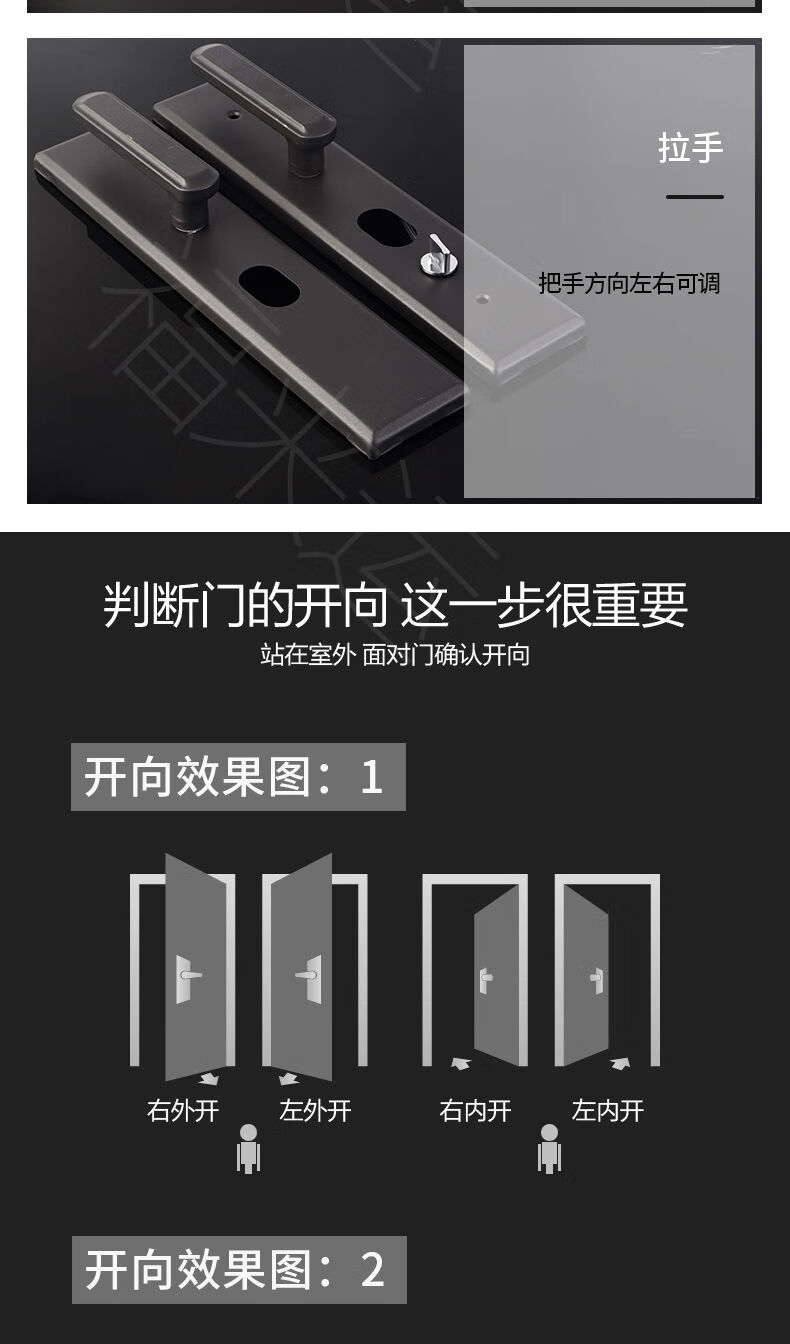 拉手

把手方向左右可调

判断门的开向 这一步很重要

站在室外 面对门确认开向

开向效果图：1

右外开 左外开 右内开 左内开

开向效果图：2