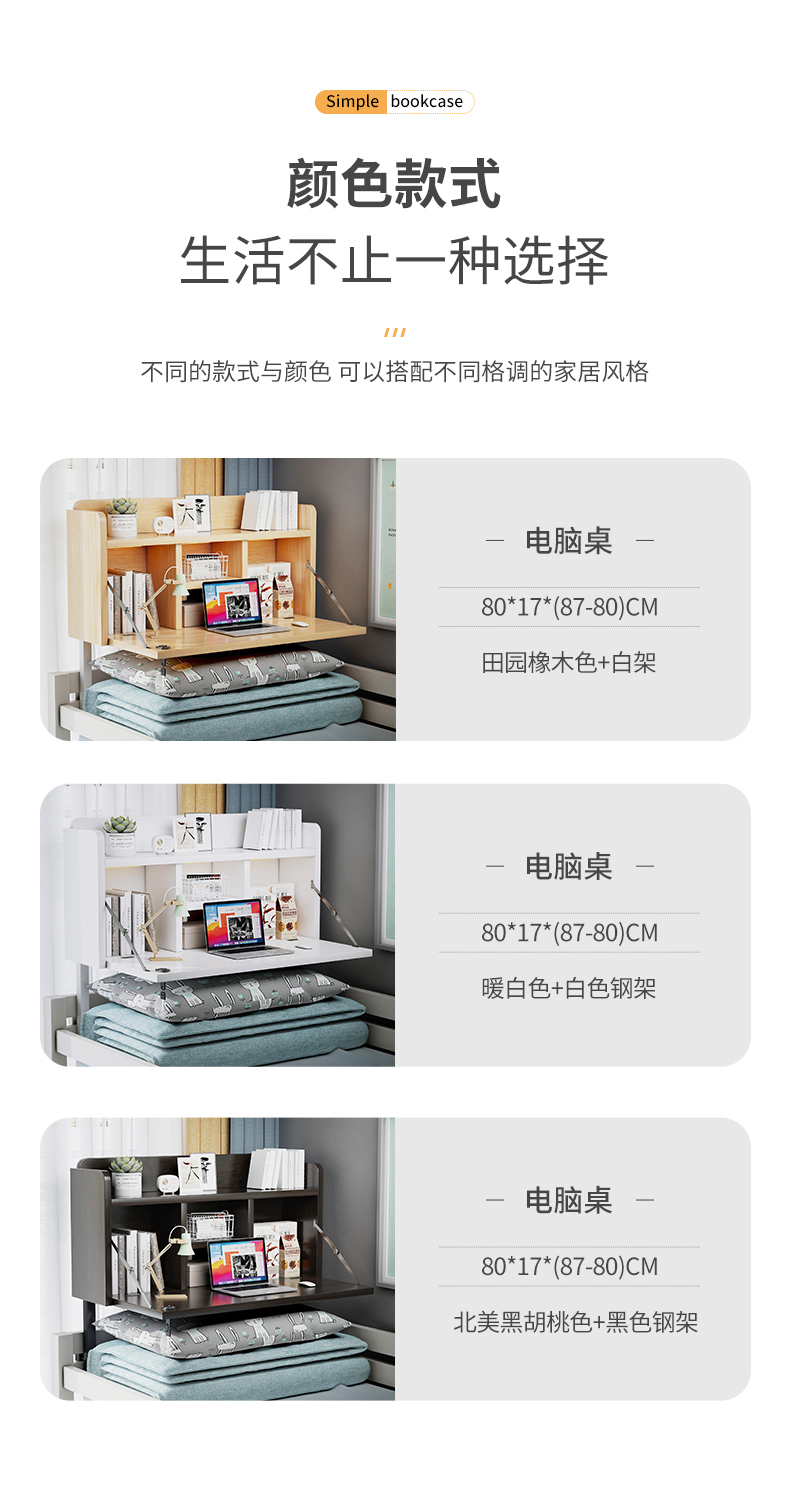 Simple bookcase

颜色款式
生活不止一种选择

不同的款式与颜色 可以搭配不同格调的家居风格

— 电脑桌 —
80*17*(87-80)CM
田园橡木色+白架

— 电脑桌 —
80*17*(87-80)CM
暖白色+白色钢架

— 电脑桌 —
80*17*(87-80)CM
北美黑胡桃色+黑色钢架