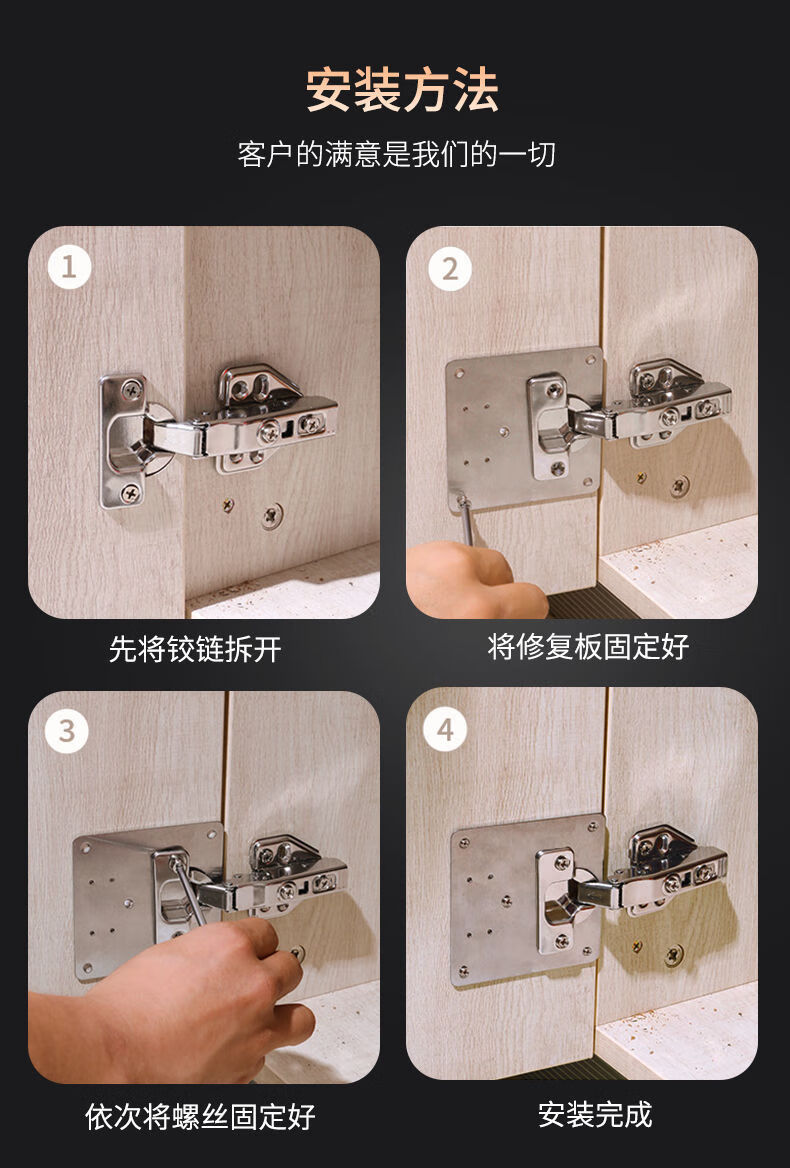 安装方法

客户的满意是我们的一切

1

先将铰链拆开

2

将修复板固定好

3

依次将螺丝固定好

4

安装完成