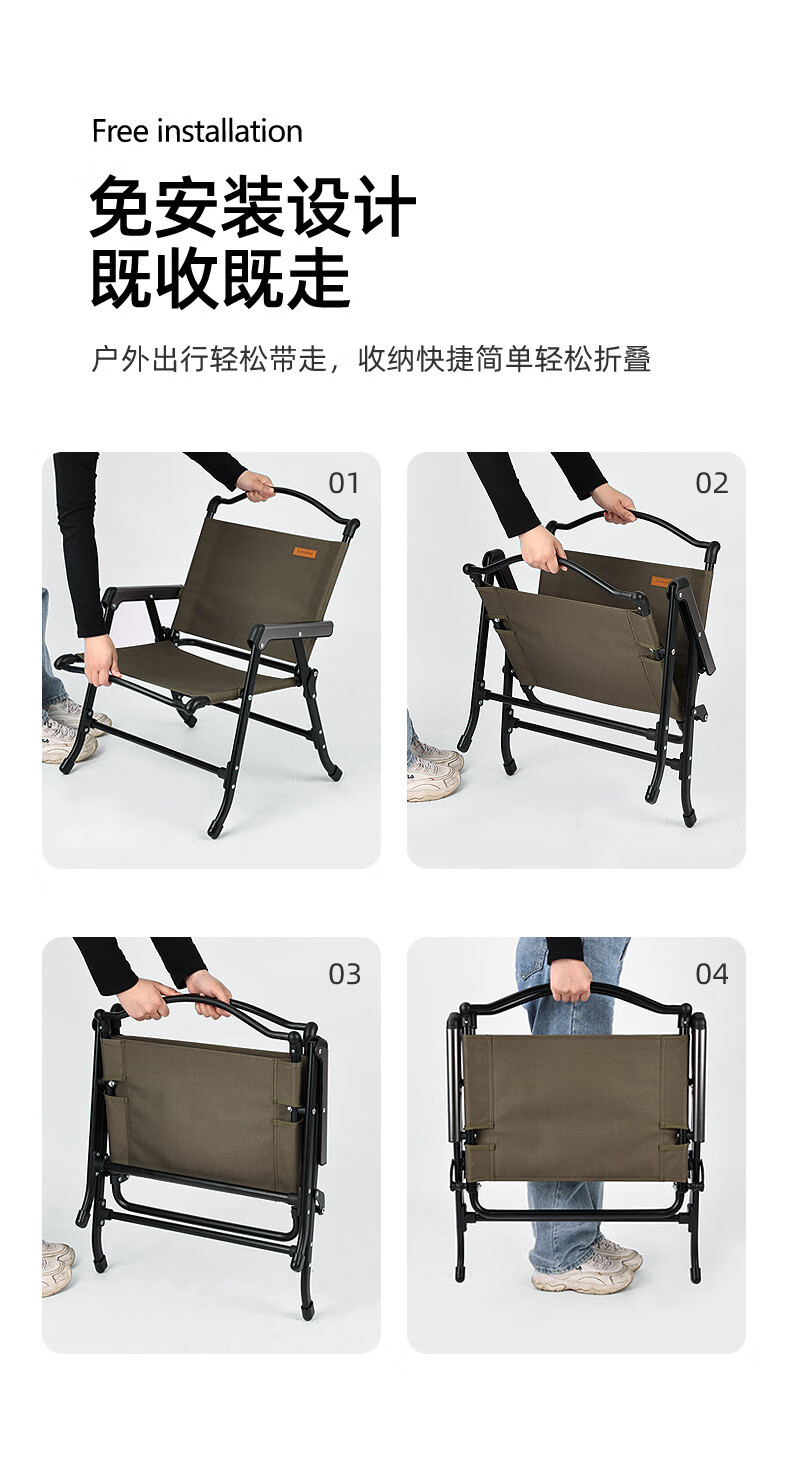 Free installation

免安装设计
既收既走

户外出行轻松带走，收纳快捷简单轻松折叠

01

02

03

04