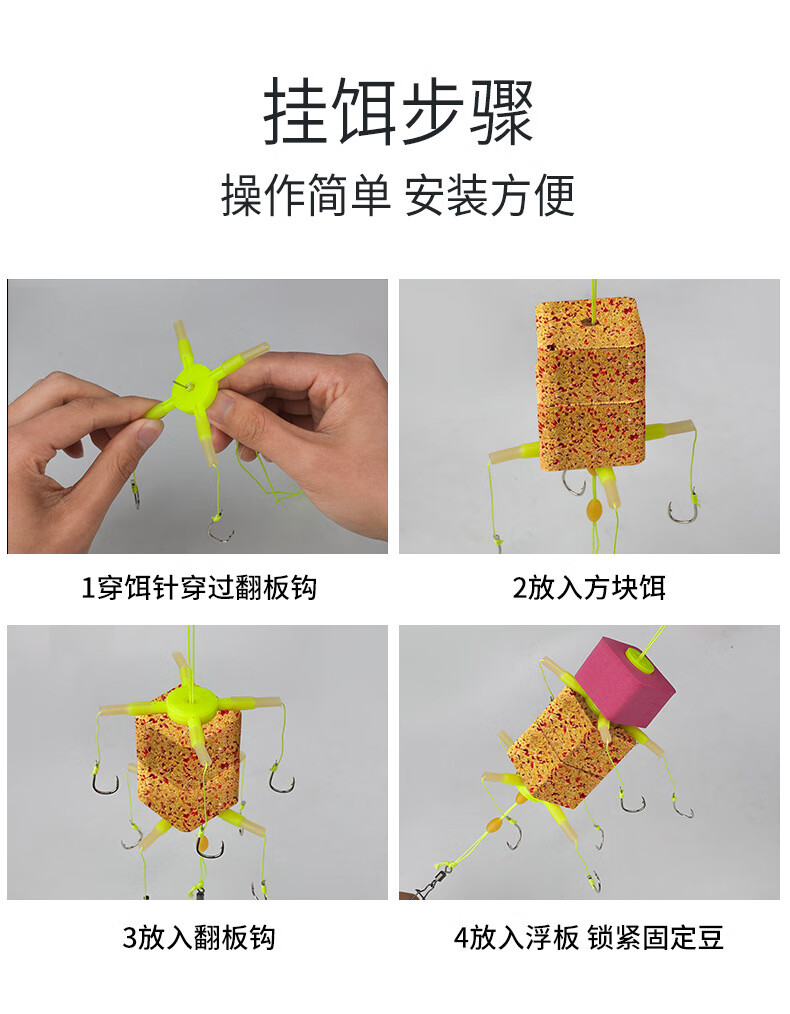 挂饵步骤

操作简单 安装方便

1穿饵针穿过翻板钩

2放入方块饵

3放入翻板钩

4放入浮板 锁紧固定豆