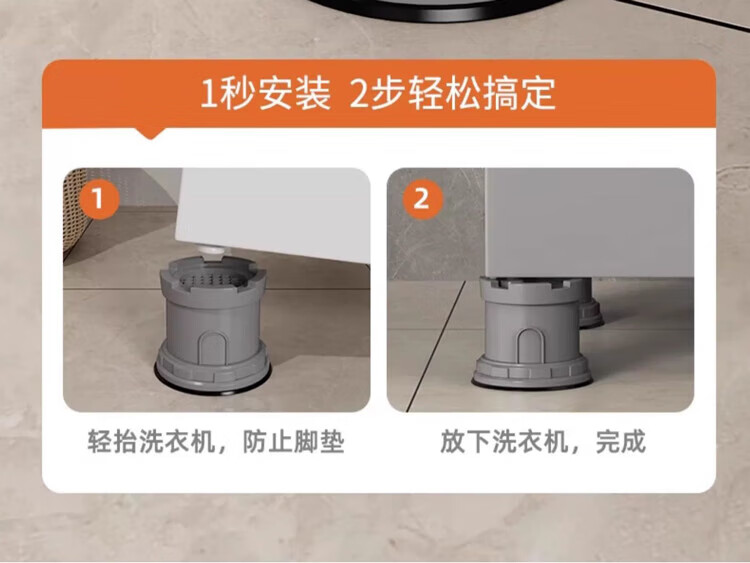 1秒安装 2步轻松搞定

1

轻抬洗衣机，防止脚垫

2

放下洗衣机，完成