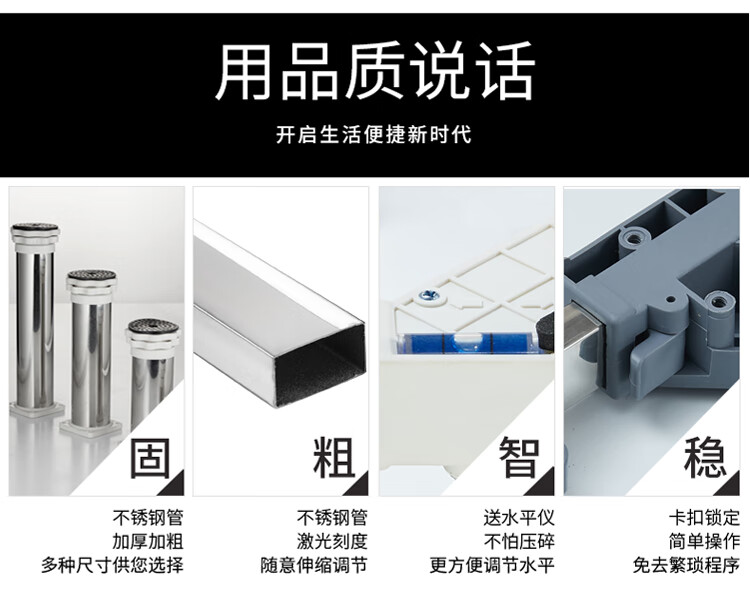 用品质说话

开启生活便捷新时代

固

不锈钢管
加厚加粗
多种尺寸供您选择

粗

不锈钢管
激光刻度
随意伸缩调节

智

送水平仪
不怕压碎
更方便调节水平

稳

卡扣锁定
简单操作
免去繁琐程序