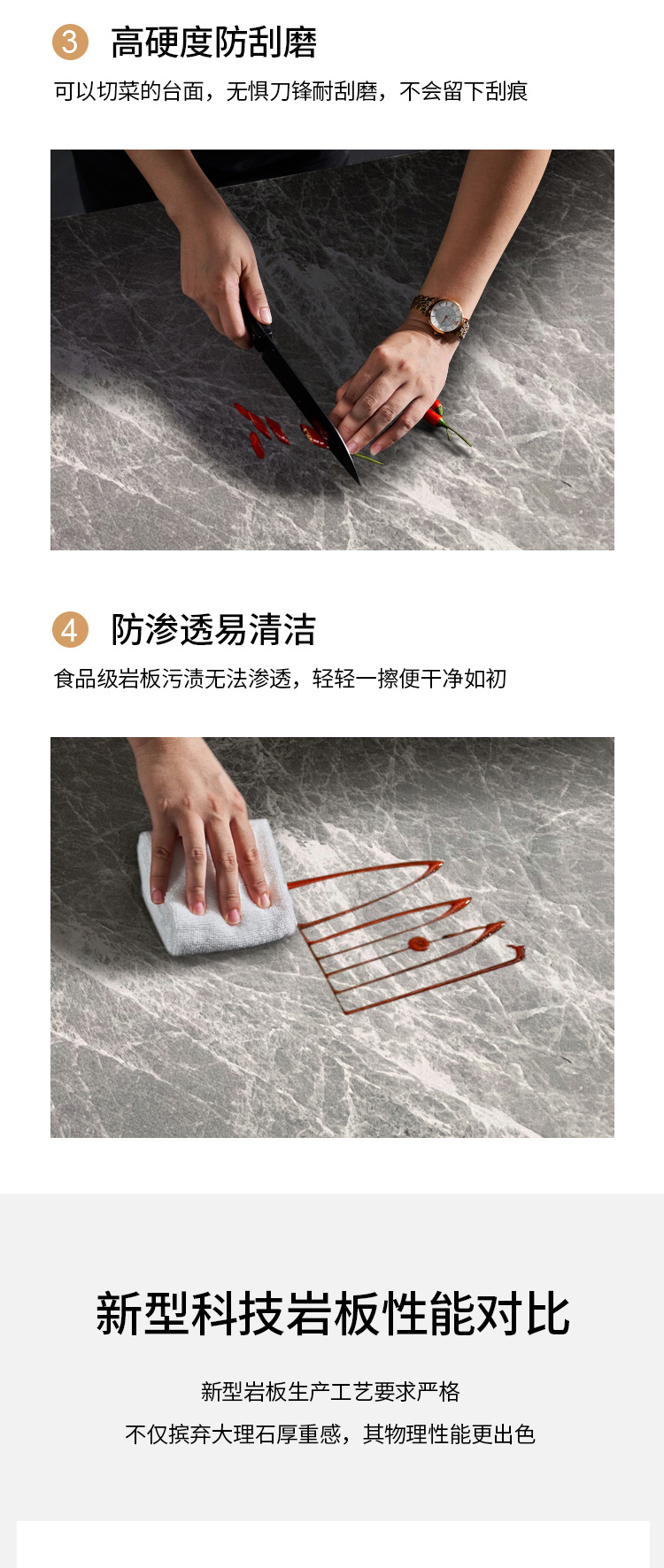 3 高硬度防刮磨

可以切菜的台面，无惧刀锋耐刮磨，不会留下刮痕

4 防渗透易清洁

食品级岩板污渍无法渗透，轻轻一擦便干净如初

新型科技岩板性能对比

新型岩板生产工艺要求严格

不仅摈弃大理石厚重感，其物理性能更出色