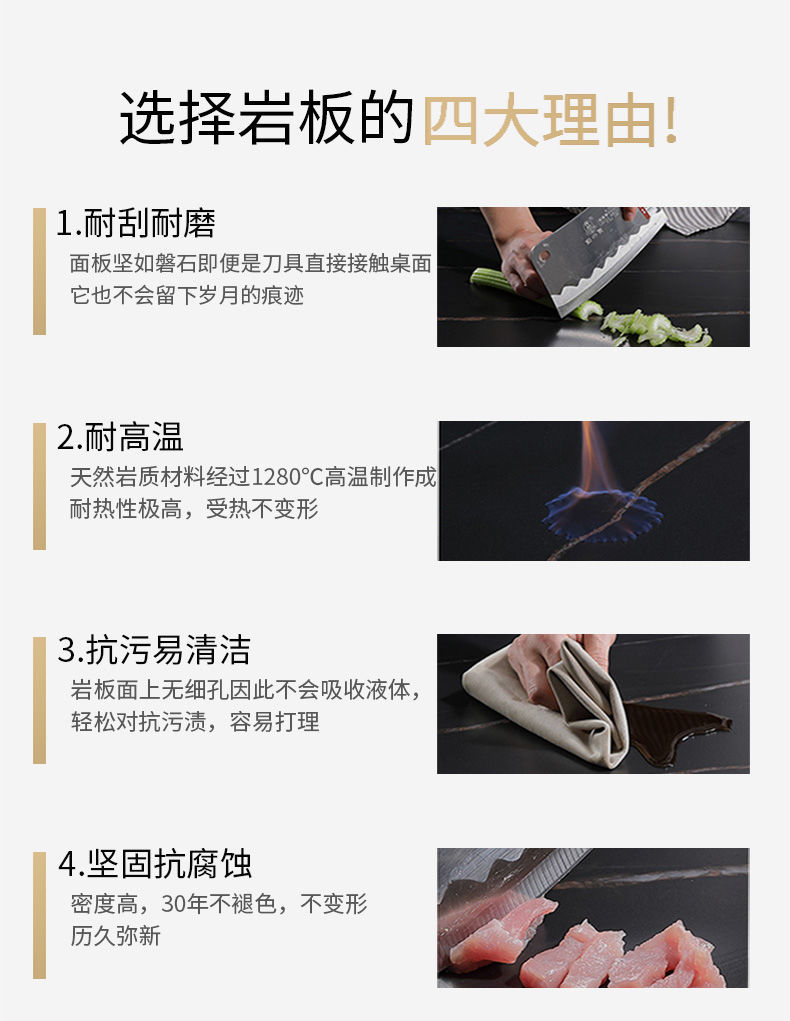 选择岩板的四大理由!

1.耐刮耐磨
面板坚如磐石即便是刀具直接接触桌面
它也不会留下岁月的痕迹

2.耐高温
天然岩质材料经过1280°C高温制作成
耐热性极高，受热不变形

3.抗污易清洁
岩板面上无细孔因此不会吸收液体，
轻松对抗污渍，容易打理

4.坚固抗腐蚀
密度高，30年不褪色，不变形
历久弥新