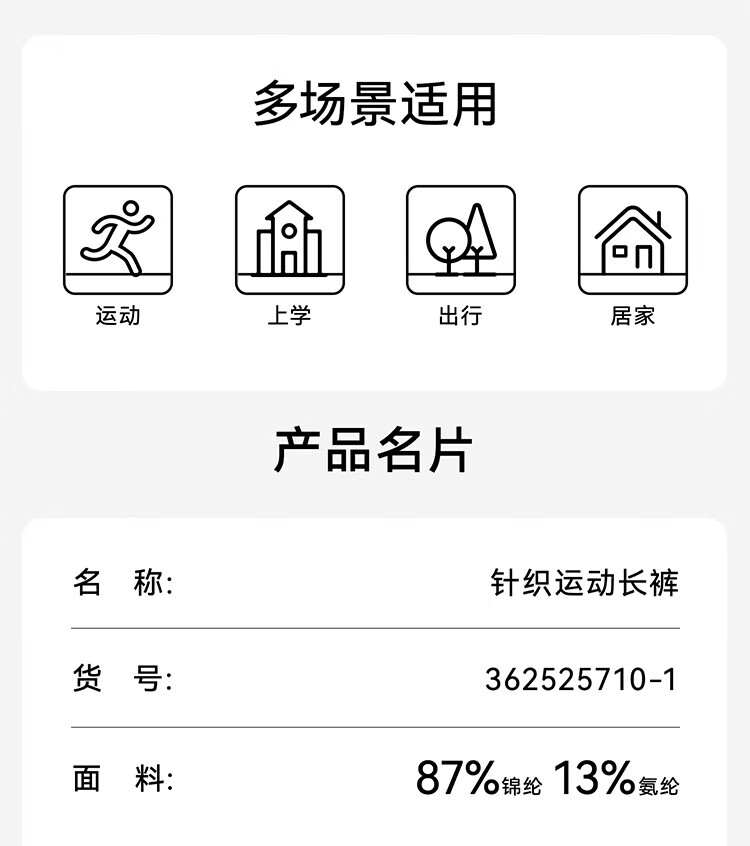 多场景适用

运动 上学 出行 居家

产品名片

名 称: 针织运动长裤

货 号: 362525710-1

面 料: 87%锦纶 13%氨纶