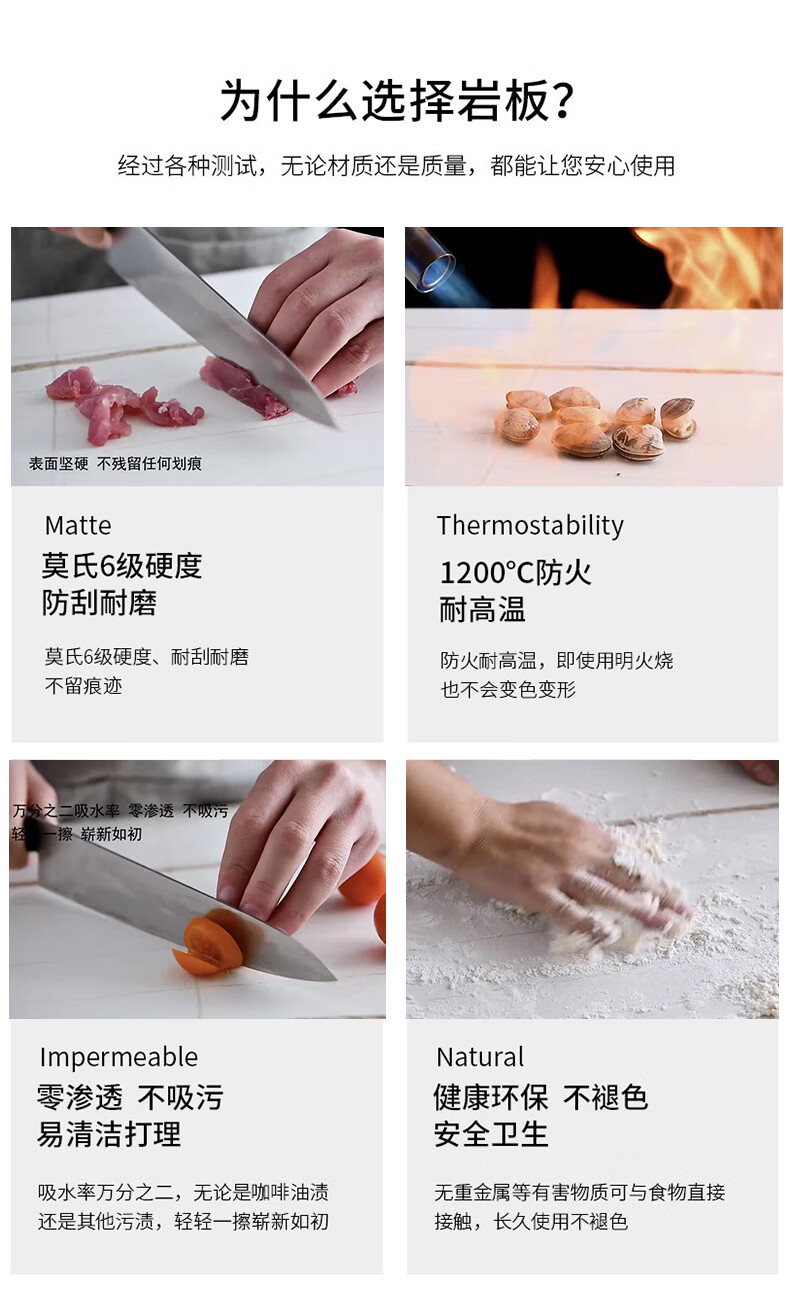 为什么选择岩板?

经过各种测试，无论材质还是质量，都能让您安心使用

表面坚硬 不残留任何划痕

Matte
莫氏6级硬度
防刮耐磨

莫氏6级硬度、耐刮耐磨
不留痕迹

Thermostability
1200°C防火
耐高温

防火耐高温，即使用明火烧
也不会变色变形

万分之二吸水率 零渗透 不吸污
轻轻一擦 崭新如初

Impermeable
零渗透 不吸污
易清洁打理

吸水率万分之二，无论是咖啡油渍
还是其他污渍，轻轻一擦崭新如初

Natural
健康环保 不褪色
安全卫生

无重金属等有害物质可与食物直接
接触，长久使用不褪色