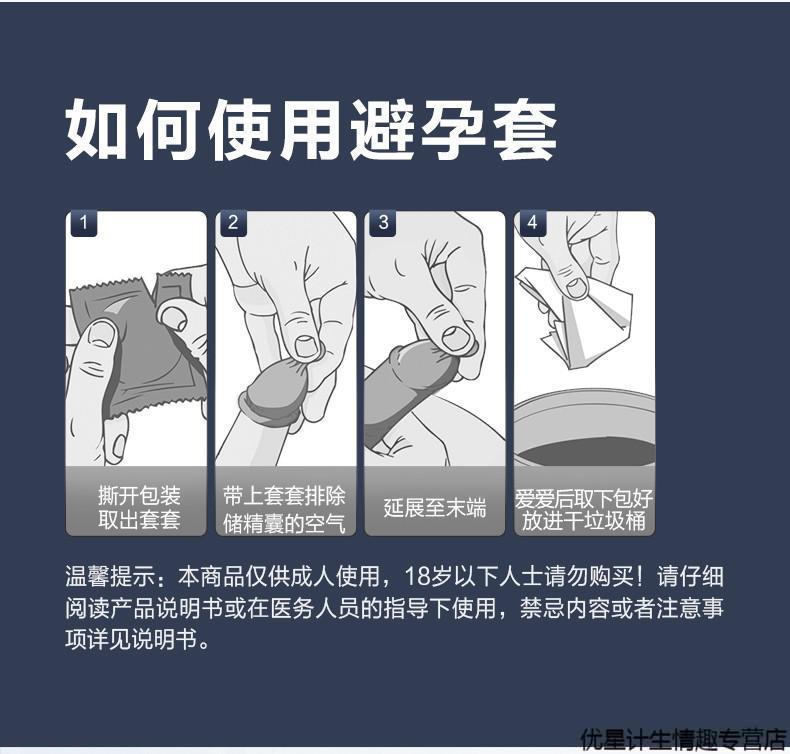 如何使用避孕套

1
撕开包装
取出套套

2
带上套套排除
储精囊的空气

3
延展至末端

4
爱爱后取下包好
放进干垃圾桶

温馨提示：本商品仅供成人使用，18岁以下人士请勿购买！请仔细阅读产品说明书或在医务人员的指导下使用，禁忌内容或者注意事项详见说明书。

优星计生情趣专营店