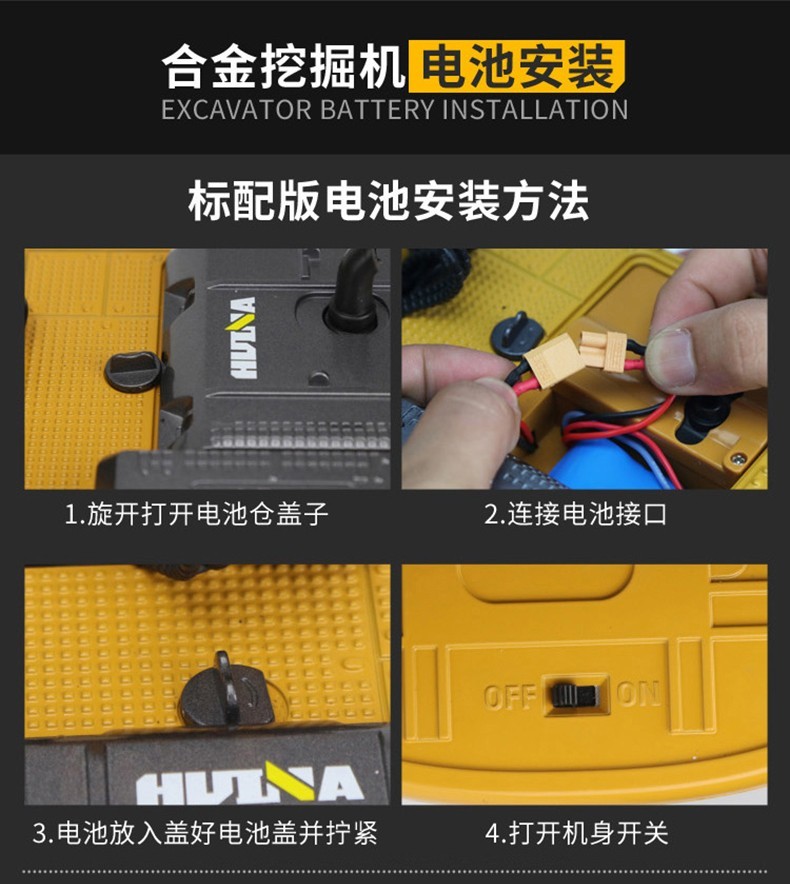 合金挖掘机 电池安装
EXCAVATOR BATTERY INSTALLATION

标配版电池安装方法

HUINA

1.旋开打开电池仓盖子

2.连接电池接口

HUINA

3.电池放入盖好电池盖并拧紧

OFF ON

4.打开机身开关