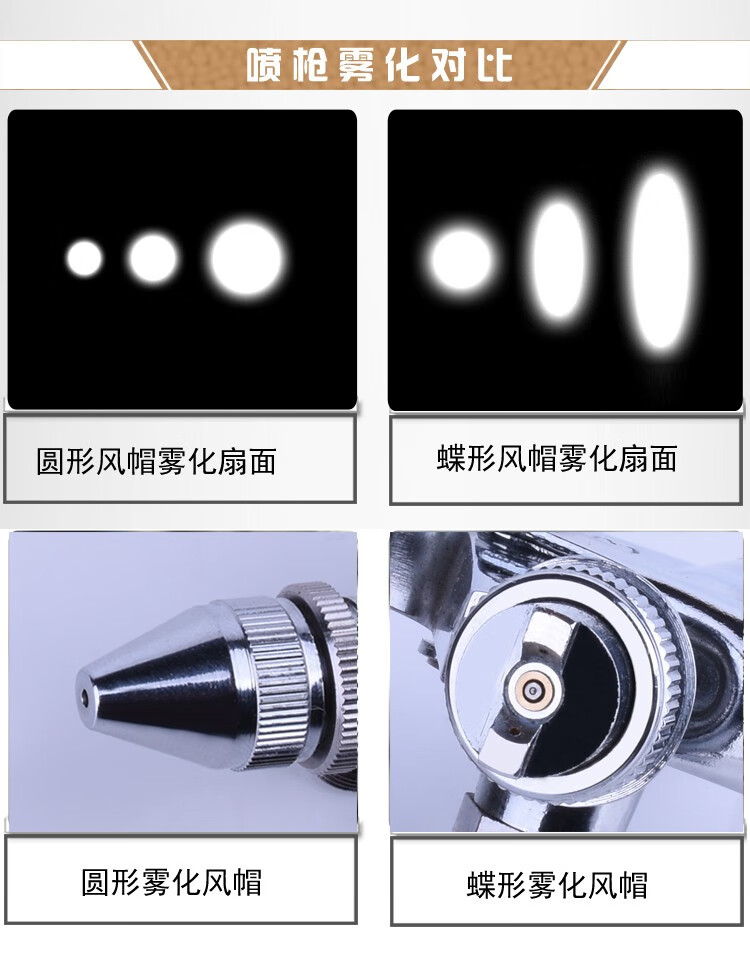 喷枪雾化对比

圆形风帽雾化扇面

蝶形风帽雾化扇面

圆形雾化风帽

蝶形雾化风帽