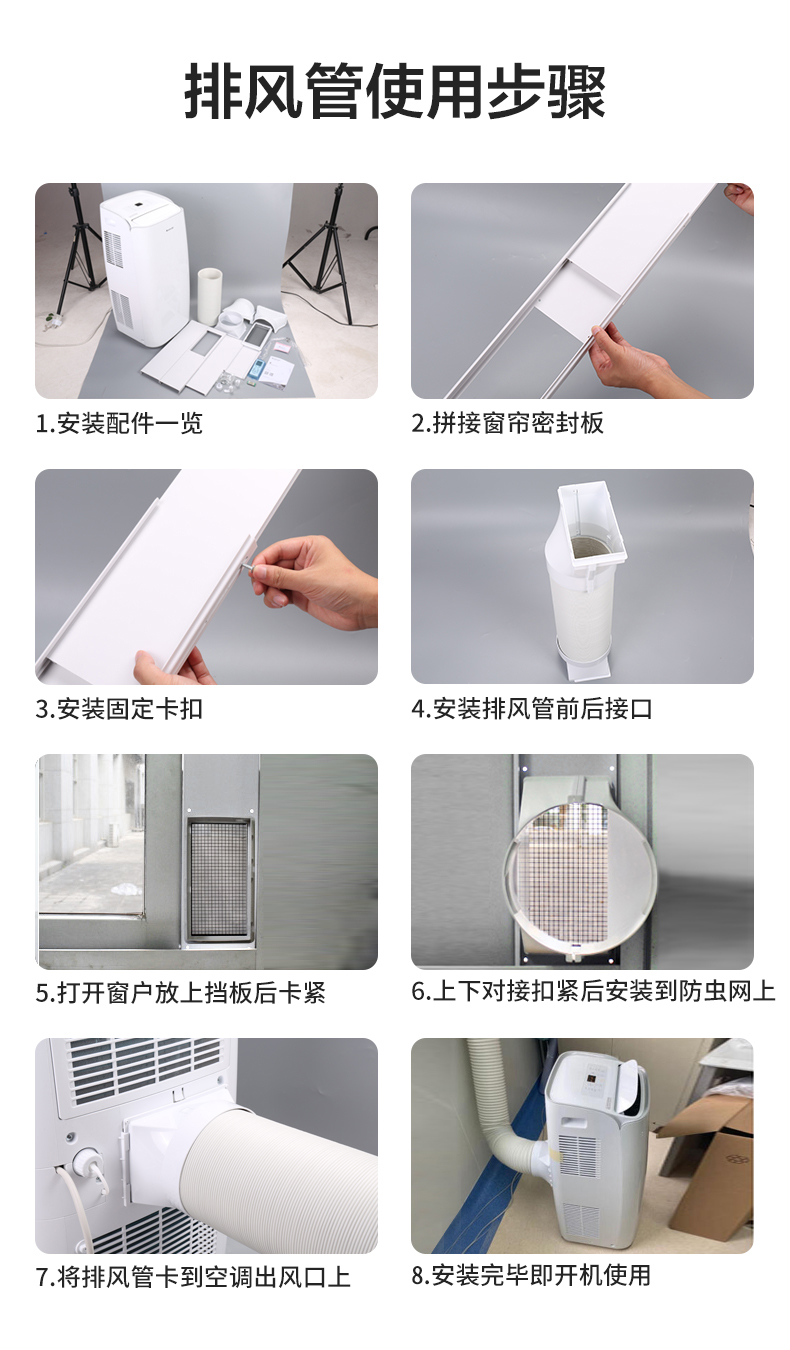 排风管使用步骤

1.安装配件一览

2.拼接窗帘密封板

3.安装固定卡扣

4.安装排风管前后接口

5.打开窗户放上挡板后卡紧

6.上下对接扣紧后安装到防虫网上

7.将排风管卡到空调出风口上

8.安装完毕即开机使用