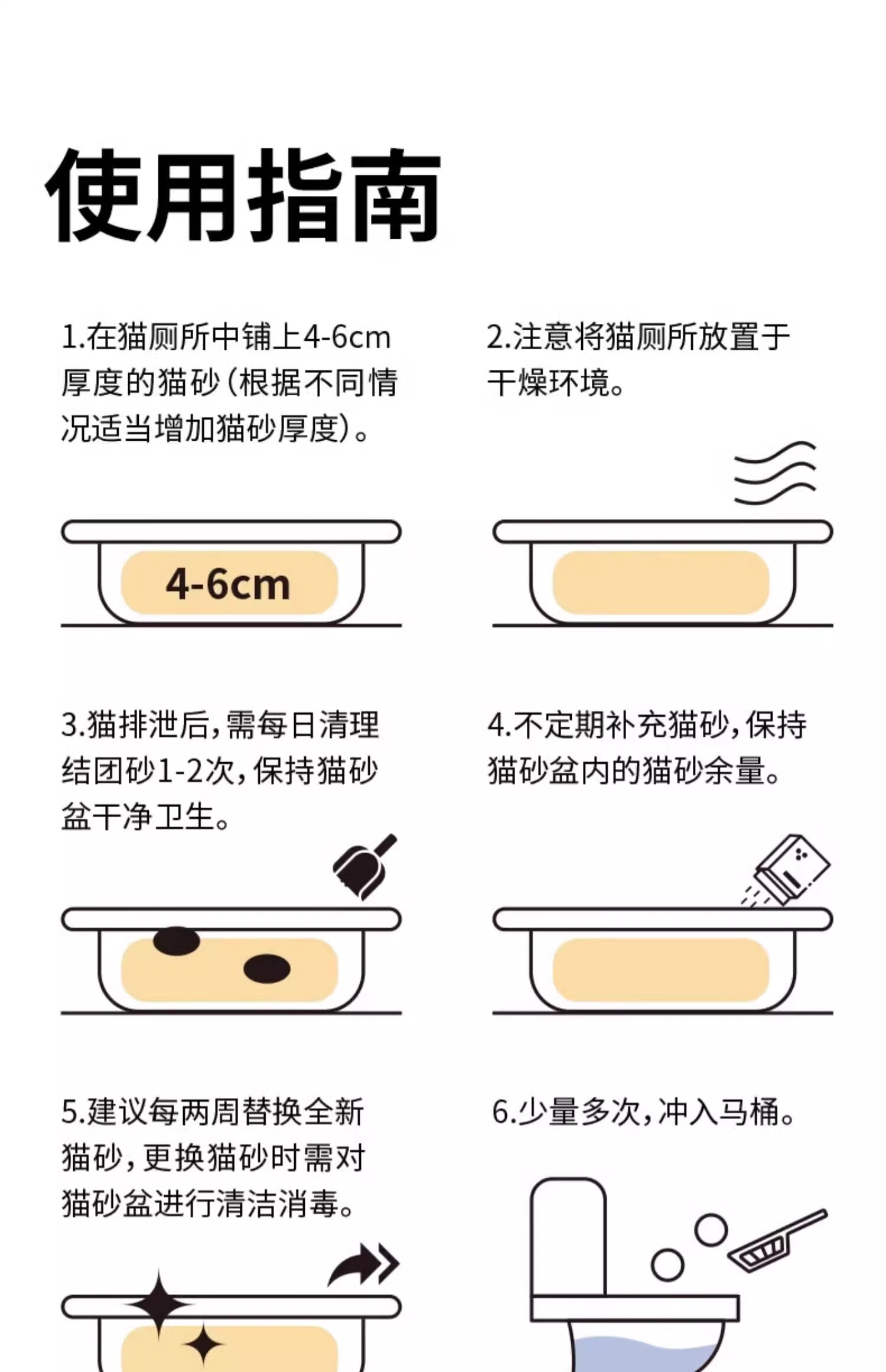 使用指南

1.在猫厕所中铺上4-6cm厚度的猫砂(根据不同情况适当增加猫砂厚度)。

4-6cm

2.注意将猫厕所放置于干燥环境。

3.猫排泄后,需每日清理结团砂1-2次,保持猫砂盆干净卫生。

4.不定期补充猫砂,保持猫砂盆内的猫砂余量。

5.建议每两周替换全新猫砂,更换猫砂时需对猫砂盆进行清洁消毒。

6.少量多次,冲入马桶。