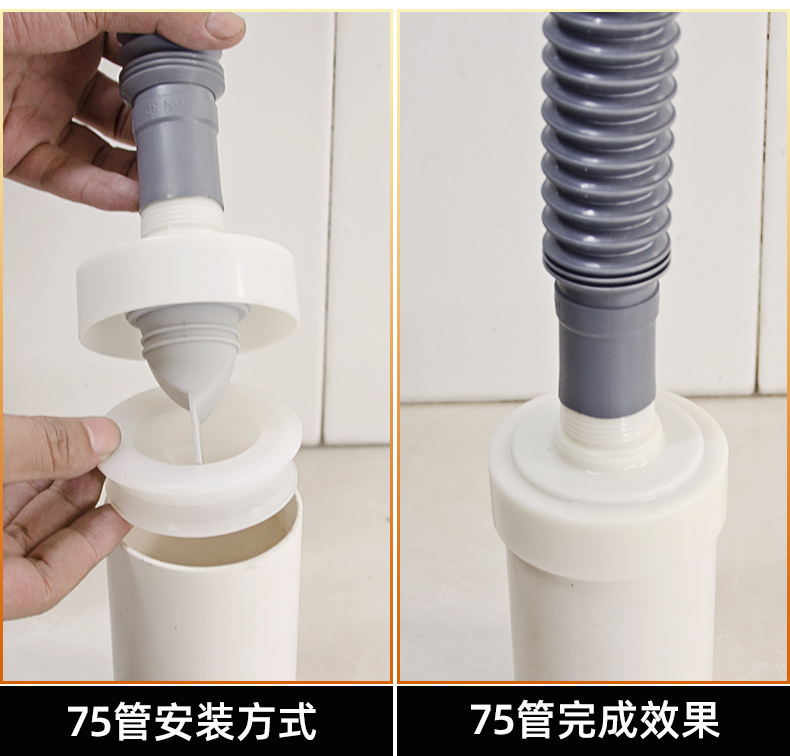 75管安装方式

75管完成效果