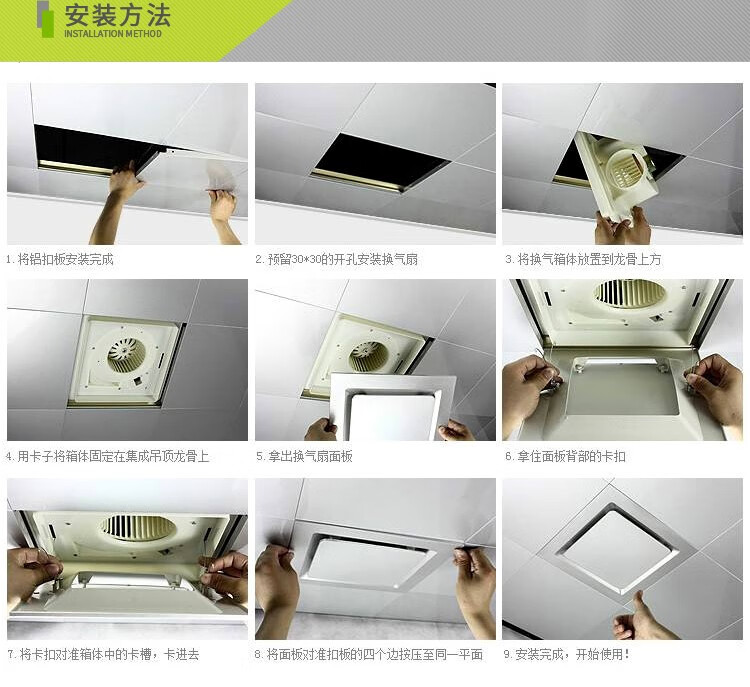 安装方法
INSTALLATION METHOD

1. 将铝扣板安装完成

2. 预留30*30的开孔安装换气扇

3. 将换气箱体放置到龙骨上方

4. 用卡子将箱体固定在集成吊顶龙骨上

5. 拿出换气扇面板

6. 拿住面板背部的卡扣

7. 将卡扣对准箱体中的卡槽，卡进去

8. 将面板对准扣板的四个边按压至同一平面

9. 安装完成，开始使用!