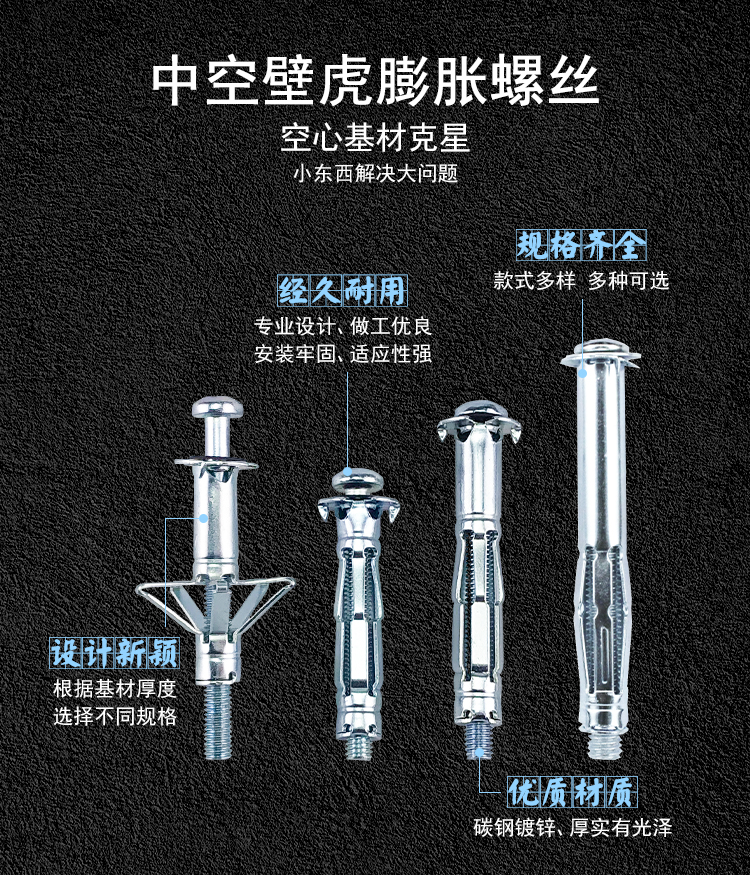 中空壁虎膨胀螺丝

空心基材克星

小东西解决大问题

规格齐全

款式多样 多种可选

经久耐用

专业设计、做工优良

安装牢固、适应性强

设计新颖

根据基材厚度

选择不同规格

优质材质

碳钢镀锌、厚实有光泽