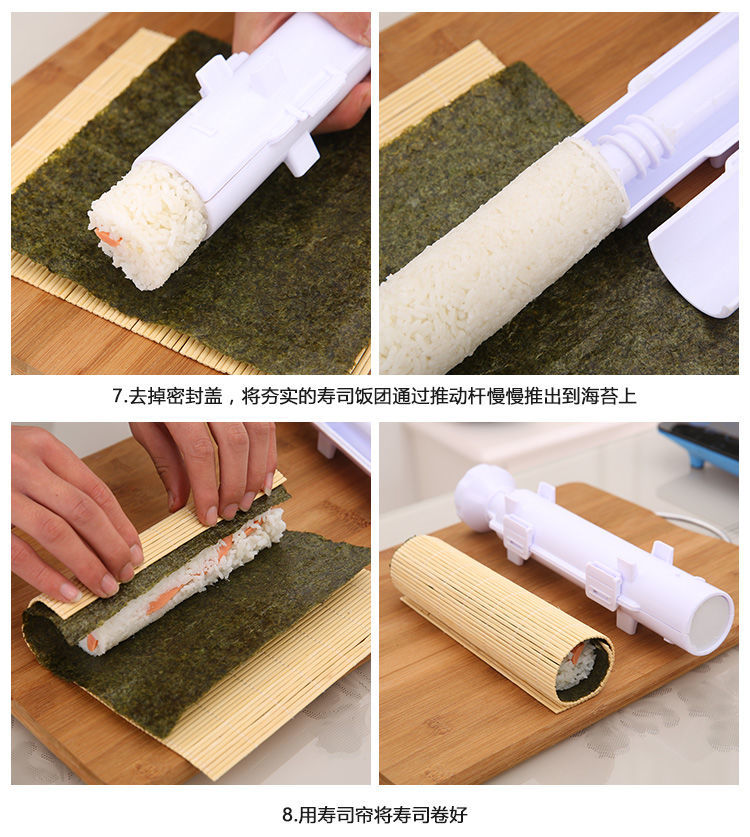 7.去掉密封盖，将夯实的寿司饭团通过推动杆慢慢推出到海苔上

8.用寿司帘将寿司卷好