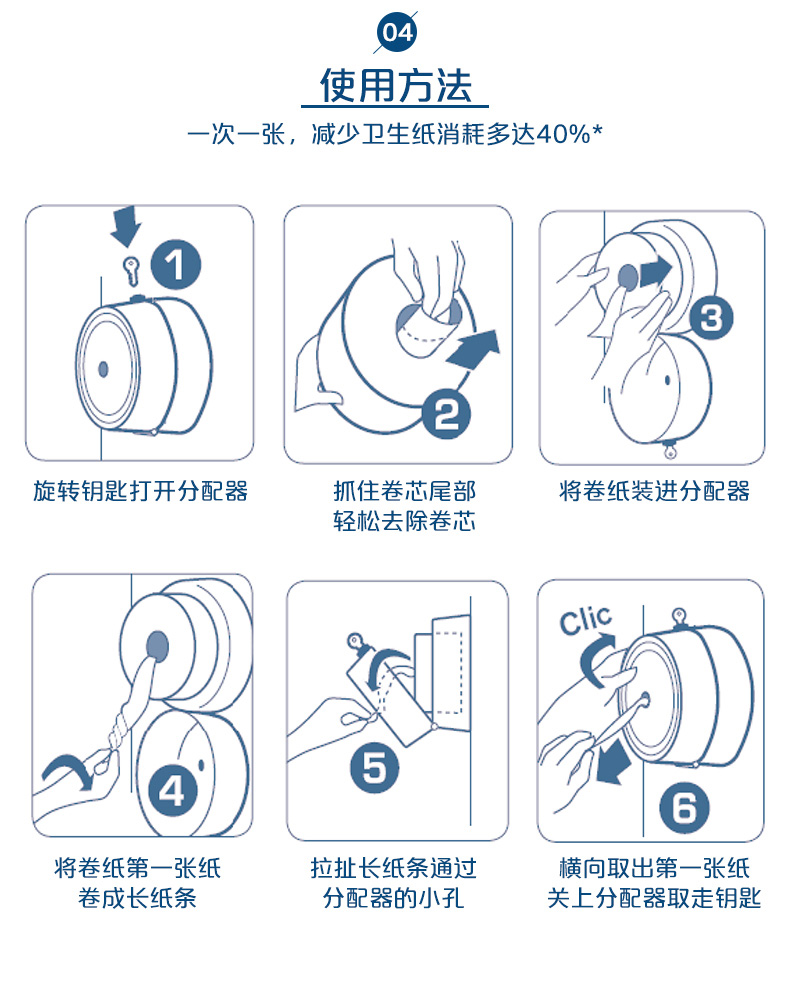 04

使用方法

一次一张，减少卫生纸消耗多达40%*

1

旋转钥匙打开分配器

2

抓住卷芯尾部
轻松去除卷芯

3

将卷纸装进分配器

4

将卷纸第一张纸
卷成长纸条

5

拉扯长纸条通过
分配器的小孔

Clic

6

横向取出第一张纸
关上分配器取走钥匙