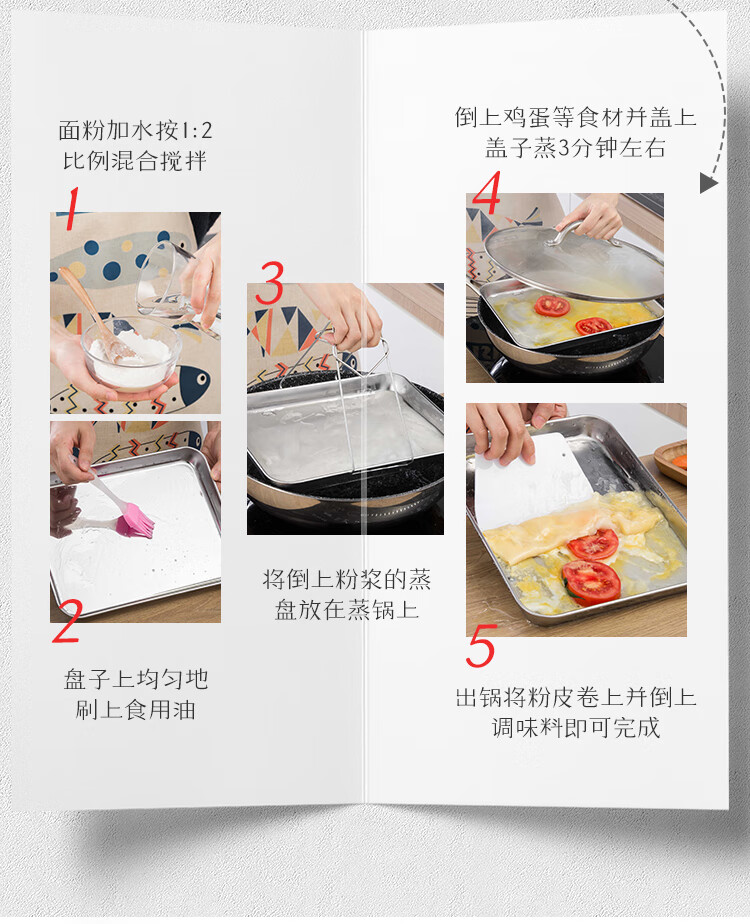 面粉加水按1:2比例混合搅拌

1

2

盘子上均匀地刷上食用油

3

将倒上粉浆的蒸盘放在蒸锅上

倒上鸡蛋等食材并盖上盖子蒸3分钟左右

4

5

出锅将粉皮卷上并倒上调味料即可完成