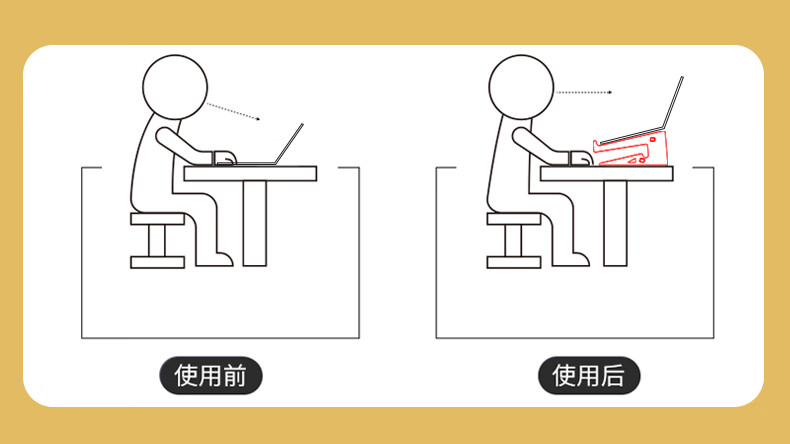 使用前

使用后