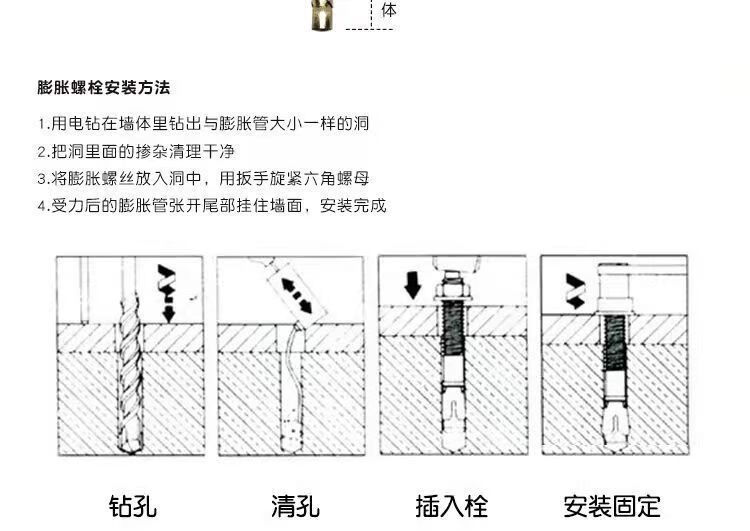 体

膨胀螺栓安装方法

1.用电钻在墙体里钻出与膨胀管大小一样的洞
2.把洞里面的掺杂清理干净
3.将膨胀螺丝放入洞中，用扳手旋紧六角螺母
4.受力后的膨胀管张开尾部挂住墙面，安装完成

钻孔

清孔

插入栓

安装固定