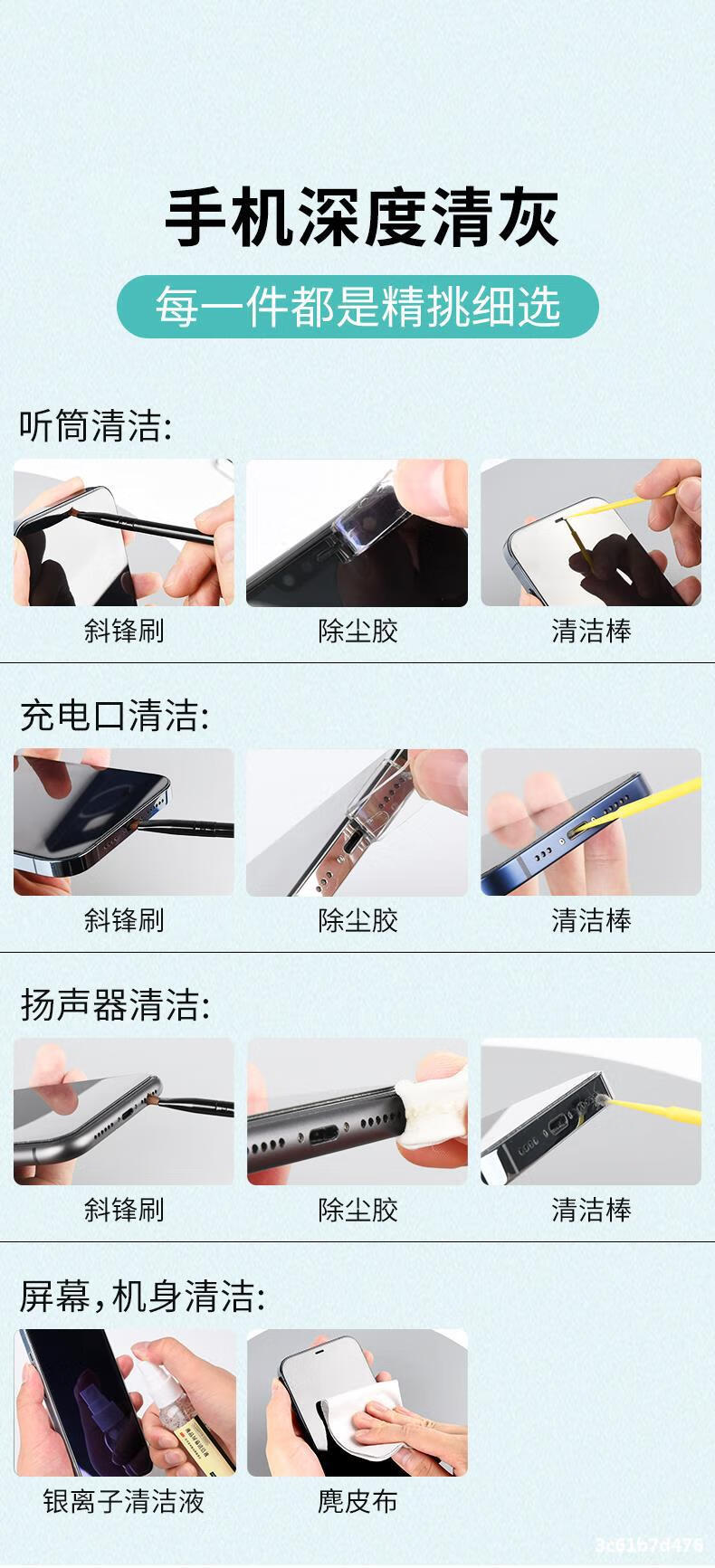 手机深度清灰

每一件都是精挑细选

听筒清洁:

斜锋刷 除尘胶 清洁棒

充电口清洁:

斜锋刷 除尘胶 清洁棒

扬声器清洁:

斜锋刷 除尘胶 清洁棒

屏幕，机身清洁:

银离子清洁液 麂皮布

3c61b7d476