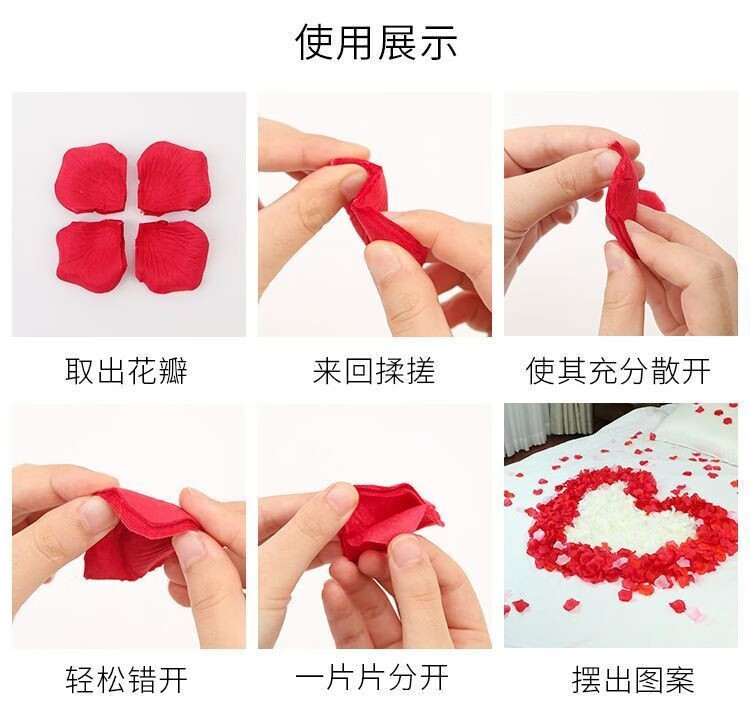 使用展示

取出花瓣

来回揉搓

使其充分散开

轻松错开

一片片分开

摆出图案