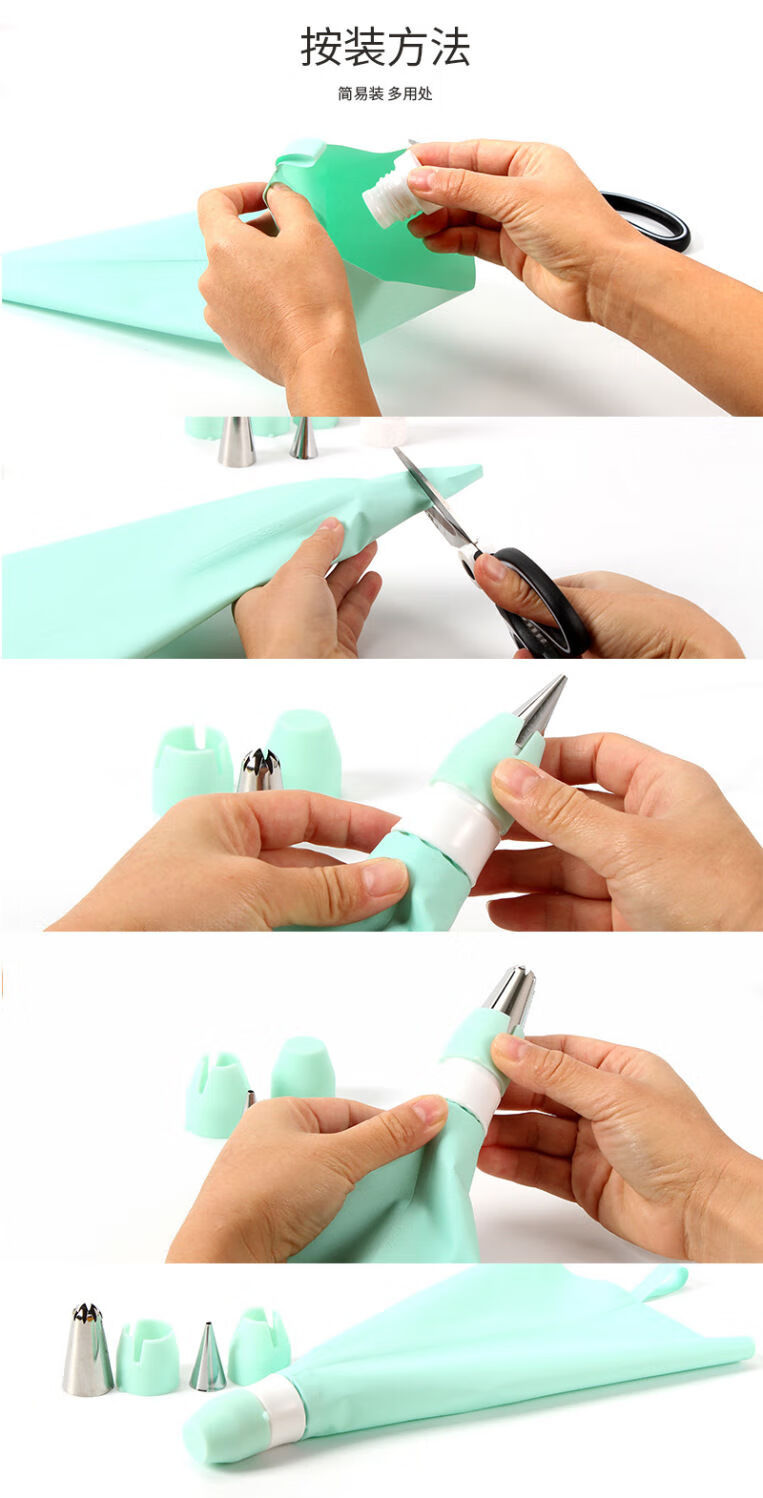 按装方法

简易装 多用处