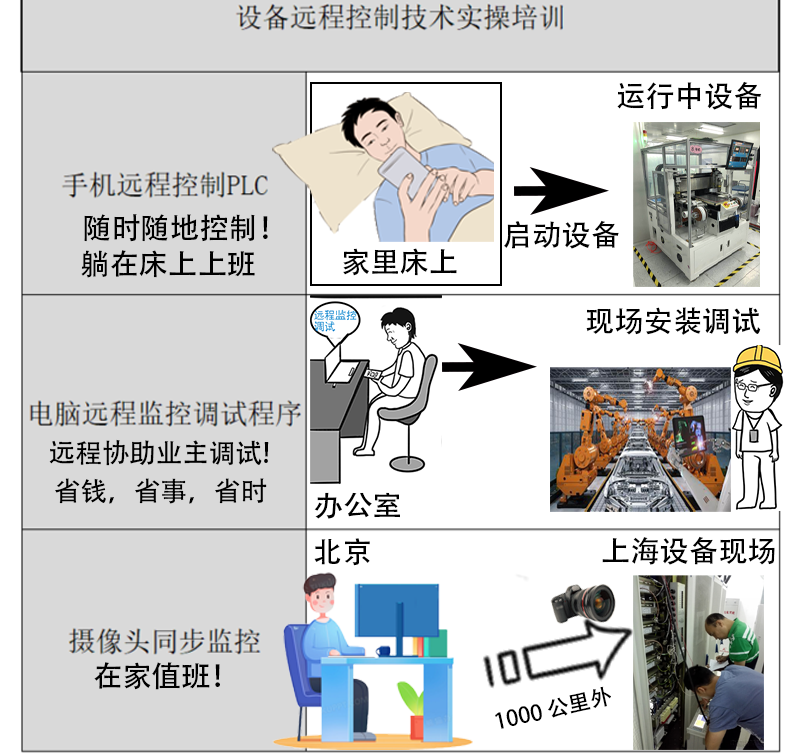 设备远程控制技术实操培训

手机远程控制PLC
随时随地控制！
躺在床上上班

家里床上

启动设备

运行中设备

电脑远程监控调试程序
远程协助业主调试！
省钱，省事，省时

远程监控调试

办公室

现场安装调试

摄像头同步监控
在家值班！

北京

1000 公里外

上海设备现场