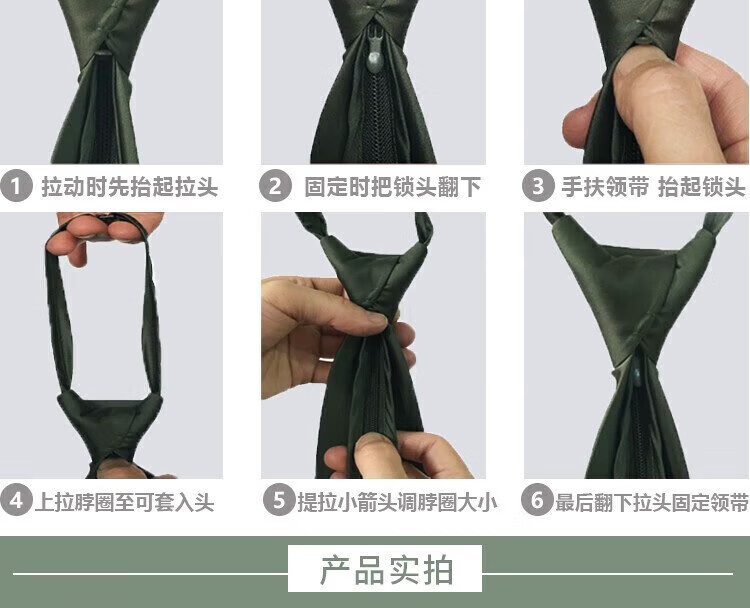 1 拉动时先抬起拉头

2 固定时把锁头翻下

3 手扶领带 抬起锁头

4 上拉脖圈至可套入头

5 提拉小箭头调脖圈大小

6 最后翻下拉头固定领带

产品实拍