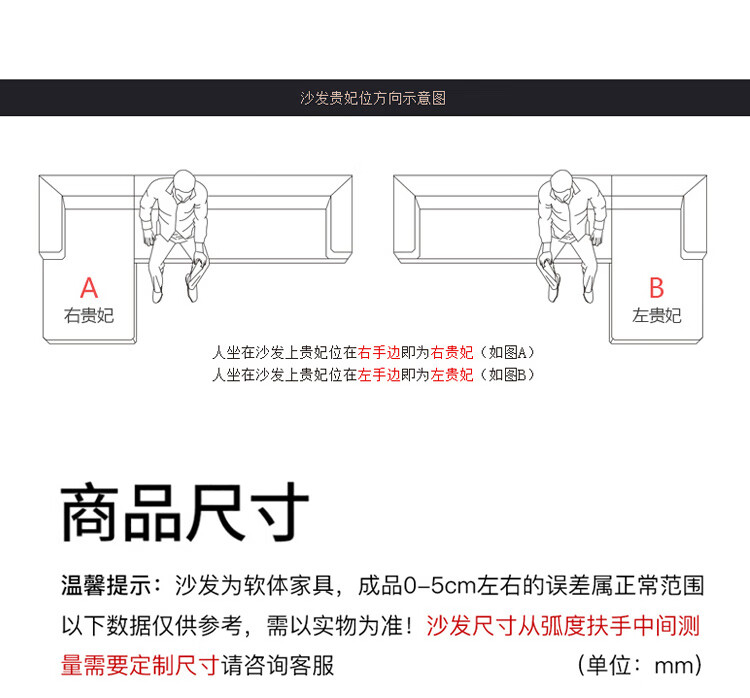 沙发贵妃位方向示意图

A
右贵妃

B
左贵妃

人坐在沙发上贵妃位在右手边即为右贵妃（如图A）
人坐在沙发上贵妃位在左手边即为左贵妃（如图B）

商品尺寸

温馨提示：沙发为软体家具，成品0-5cm左右的误差属正常范围以下数据仅供参考，需以实物为准！沙发尺寸从弧度扶手中间测量需要定制尺寸请咨询客服 （单位：mm）