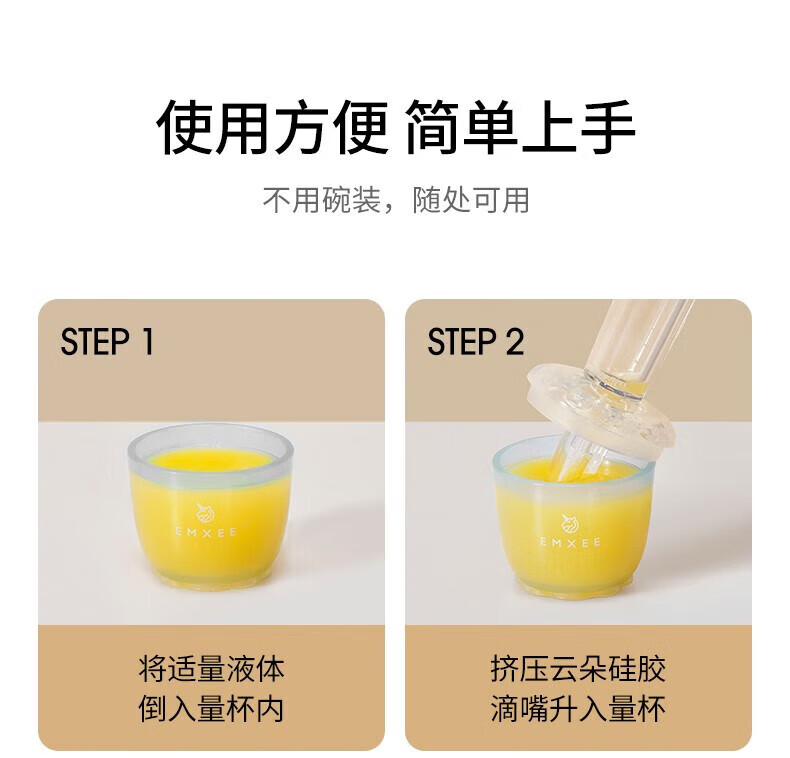 使用方便 简单上手

不用碗装，随处可用

STEP 1

EMXEE

将适量液体
倒入量杯内

STEP 2

EMXEE

挤压云朵硅胶
滴嘴升入量杯