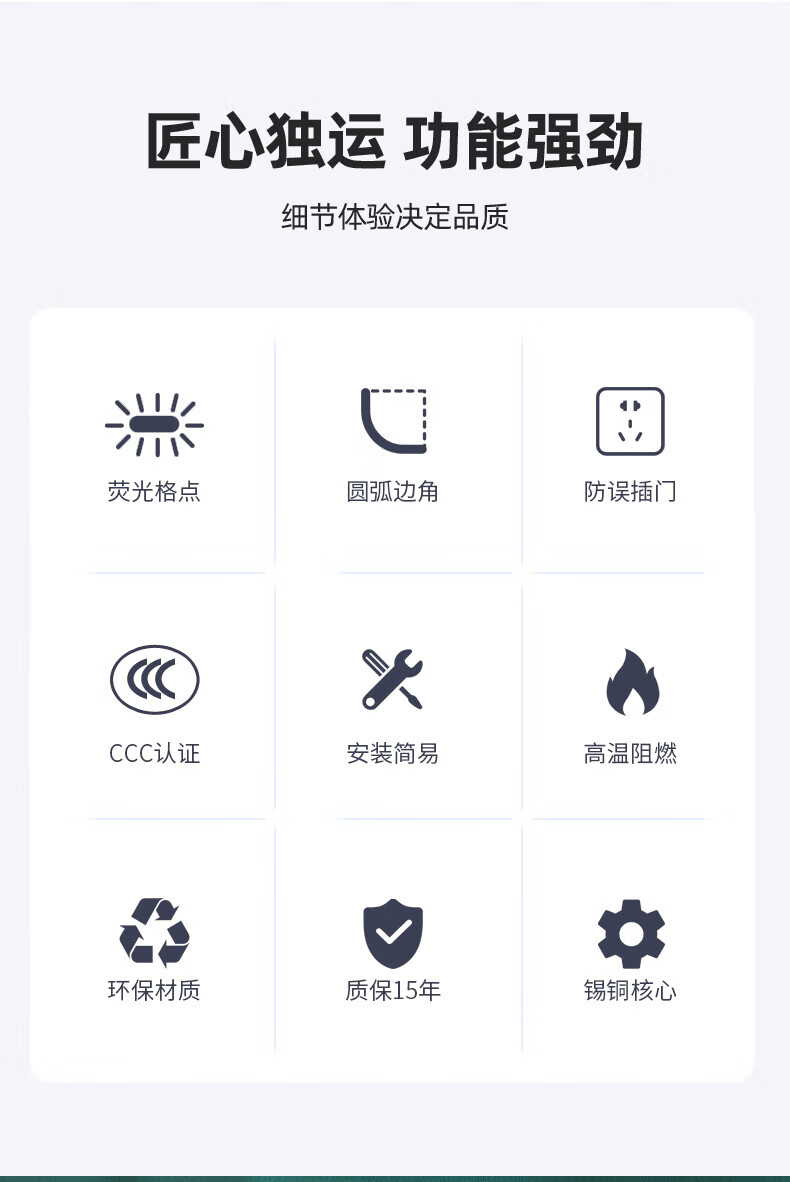 匠心独运 功能强劲

细节体验决定品质

荧光格点

圆弧边角

防误插门

CCC认证

安装简易

高温阻燃

环保材质

质保15年

锡铜核心